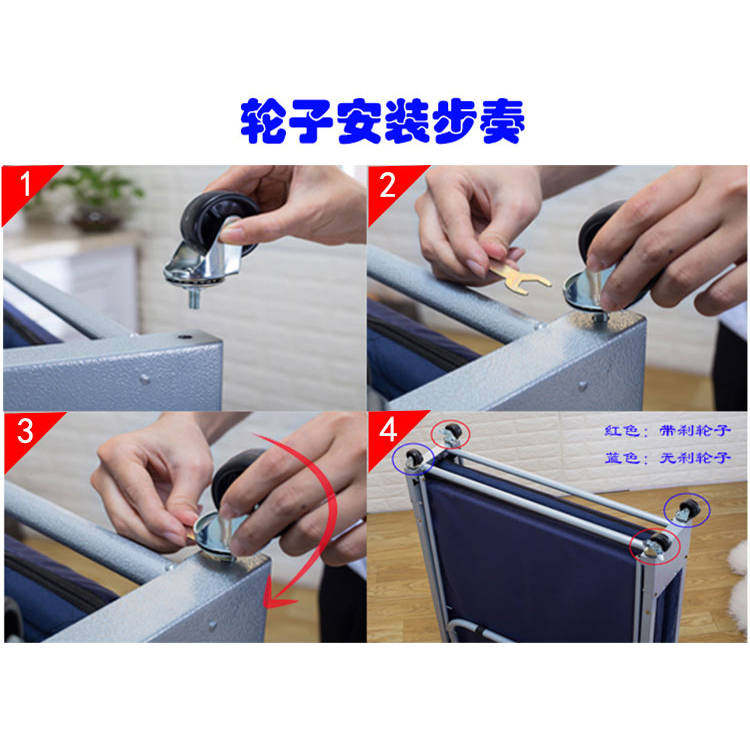 轮子安装步奏

1

2

3

4

红色：带刹轮子
蓝色：无刹轮子