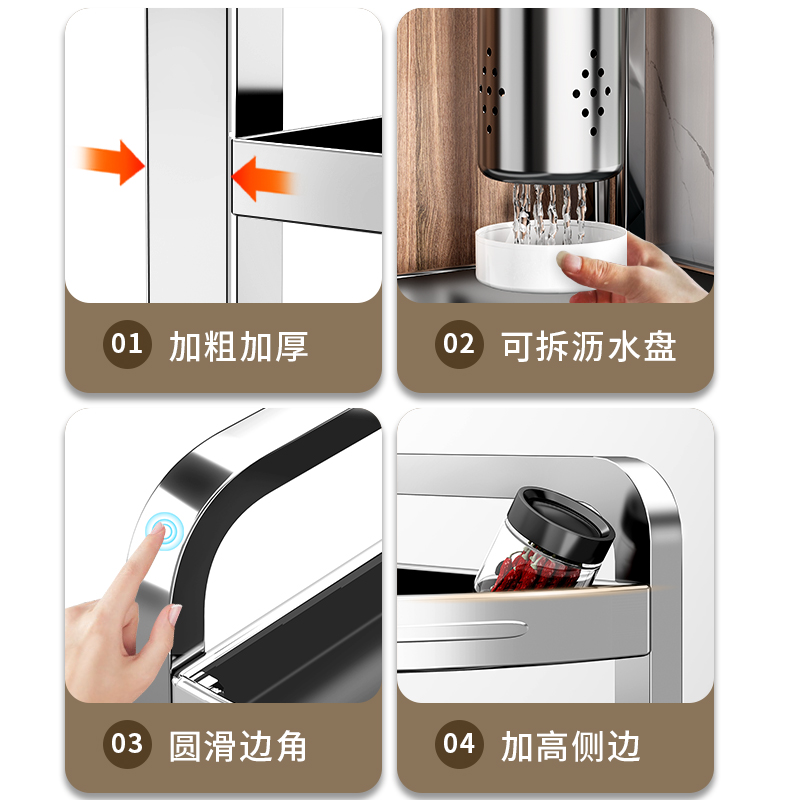 01 加粗加厚

02 可拆沥水盘

03 圆滑边角

04 加高侧边