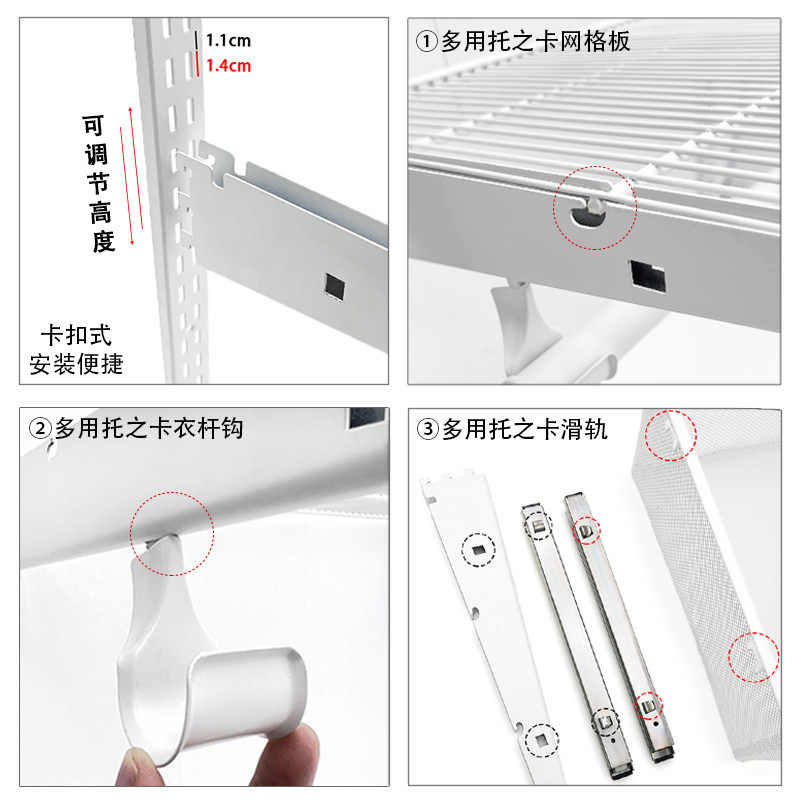 1.1cm
1.4cm

可调节高度

卡扣式
安装便捷

①多用托之卡网格板

②多用托之卡衣杆钩

③多用托之卡滑轨