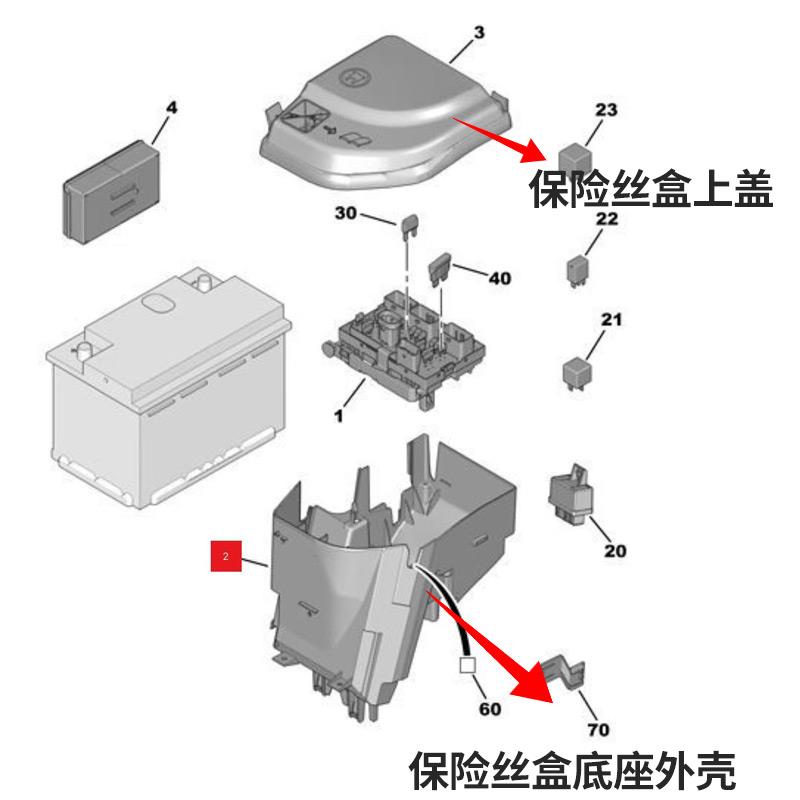 3

4

23

保险丝盒上盖

30

22

40

21

1

20

2

60

70

保险丝盒底座外壳