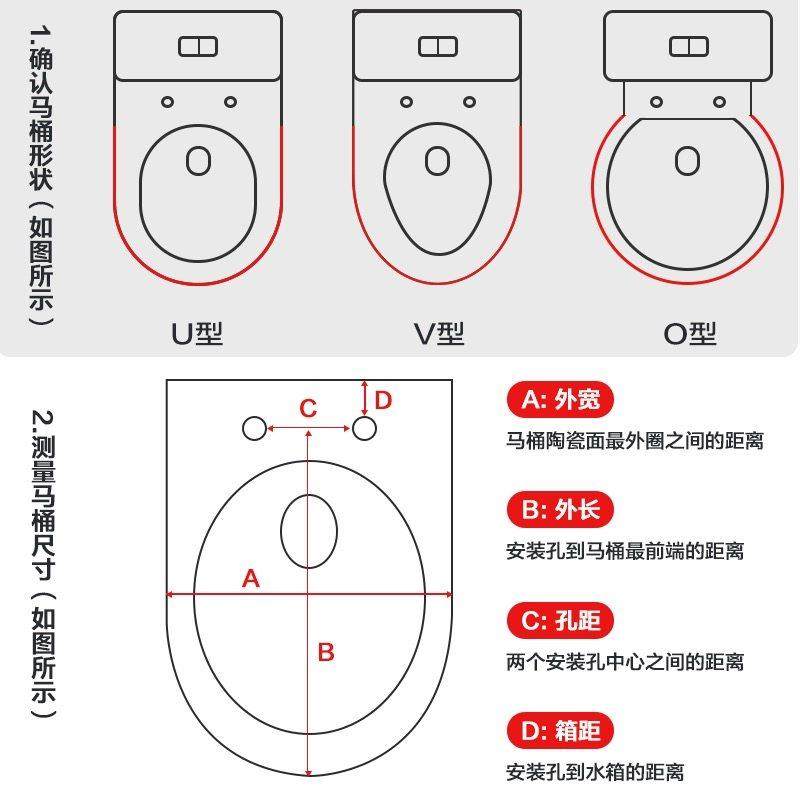 1.确认马桶形状（如图所示）

U型

V型

O型

2.测量马桶尺寸（如图所示）

C

D

A

B

A: 外宽

马桶陶瓷面最外圈之间的距离

B: 外长

安装孔到马桶最前端的距离

C: 孔距

两个安装孔中心之间的距离

D: 箱距

安装孔到水箱的距离