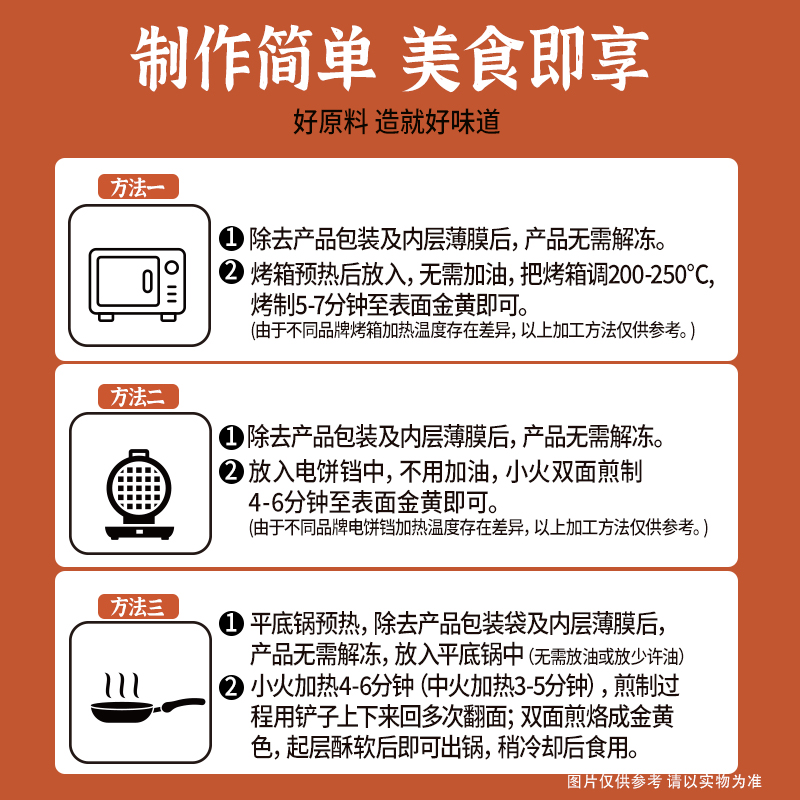 制作简单 美食即享

好原料 造就好味道

方法一

❶ 除去产品包装及内层薄膜后，产品无需解冻。
❷ 烤箱预热后放入，无需加油，把烤箱调200-250°C，烤制5-7分钟至表面金黄即可。
(由于不同品牌烤箱加热温度存在差异，以上加工方法仅供参考。)

方法二

❶ 除去产品包装及内层薄膜后，产品无需解冻。
❷ 放入电饼铛中，不用加油，小火双面煎制4-6分钟至表面金黄即可。
(由于不同品牌电饼铛加热温度存在差异，以上加工方法仅供参考。)

方法三

❶ 平底锅预热，除去产品包装袋及内层薄膜后，产品无需解冻，放入平底锅中 (无需放油或放少许油)
❷ 小火加热4-6分钟 (中火加热3-5分钟)，煎制过程用铲子上下来回多次翻面；双面煎烙成金黄色，起层酥软后即可出锅，稍冷却后食用。

图片仅供参考 请以实物为准