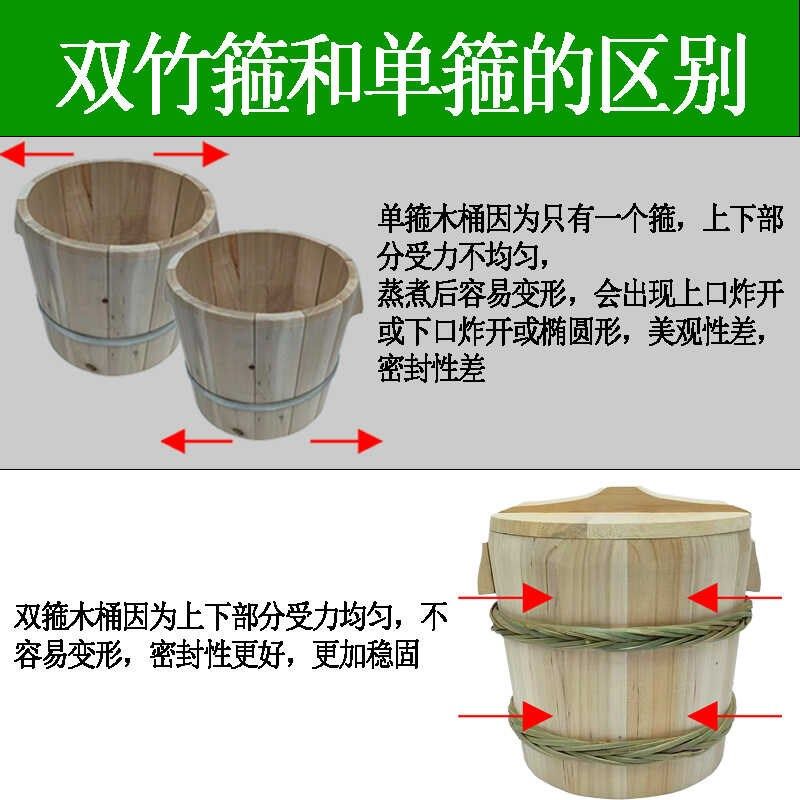 双竹箍和单箍的区别

单箍木桶因为只有一个箍，上下部分受力不均匀，
蒸煮后容易变形，会出现上口炸开或下口炸开或椭圆形，美观性差，密封性差

双箍木桶因为上下部分受力均匀，不容易变形，密封性更好，更加稳固