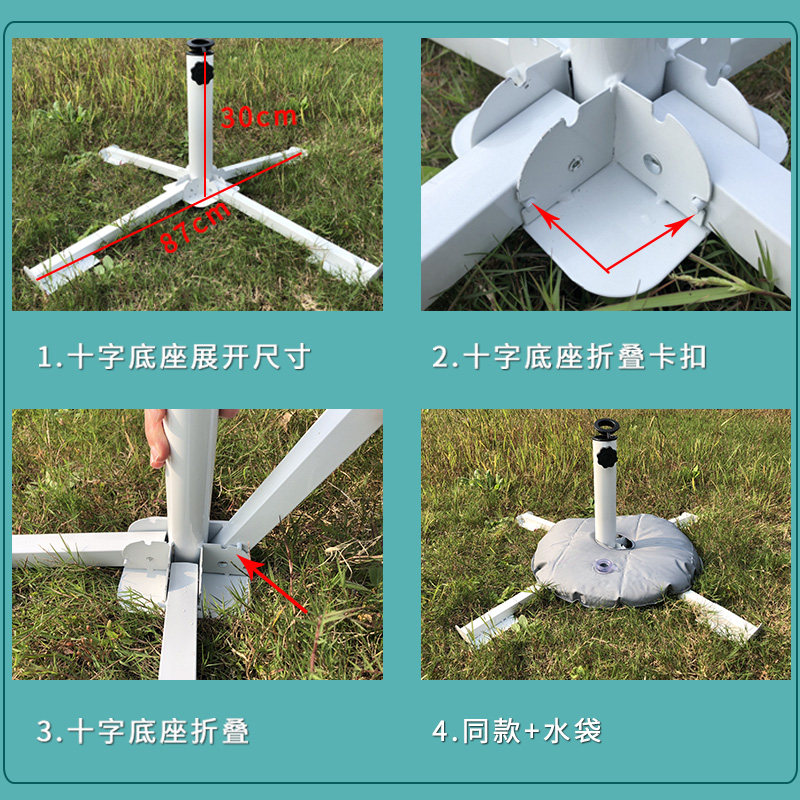 30cm

87cm

1.十字底座展开尺寸

2.十字底座折叠卡扣

3.十字底座折叠

4.同款+水袋