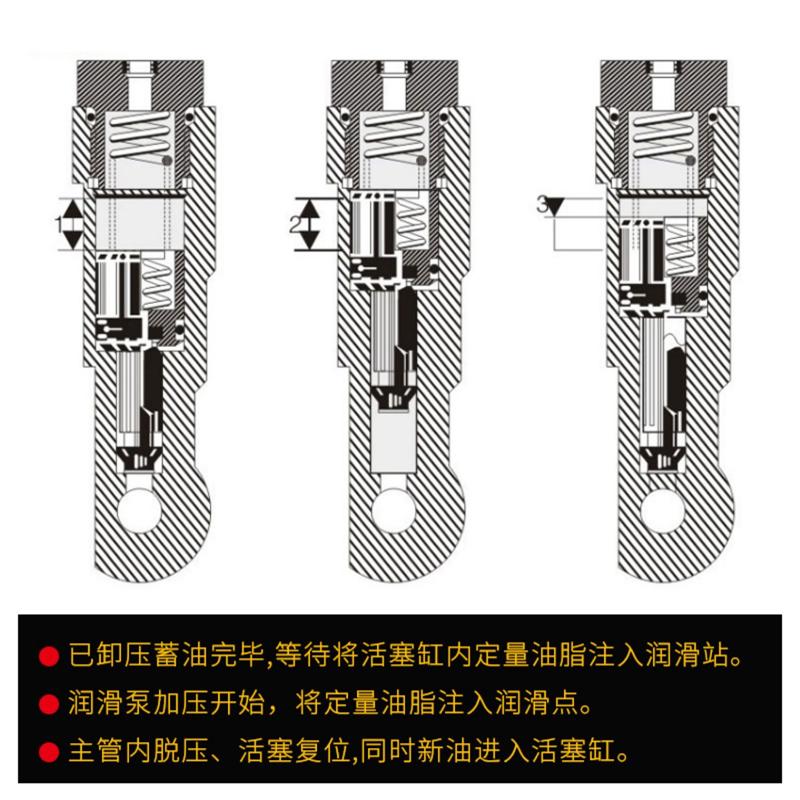 1

2

3

● 已卸压蓄油完毕,等待将活塞缸内定量油脂注入润滑站。

● 润滑泵加压开始，将定量油脂注入润滑点。

● 主管内脱压、活塞复位,同时新油进入活塞缸。