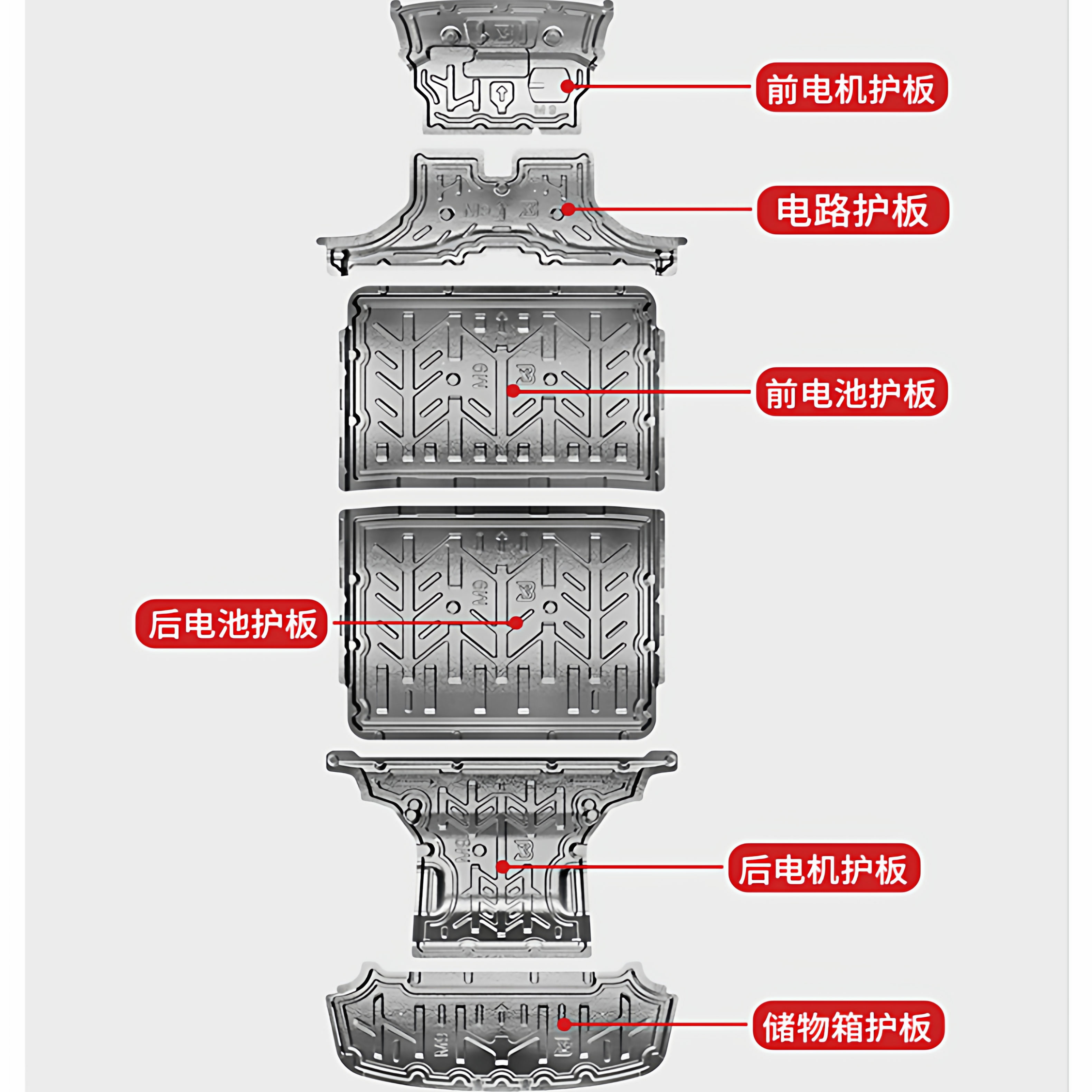 前电机护板

电路护板

前电池护板

后电池护板

后电机护板

储物箱护板