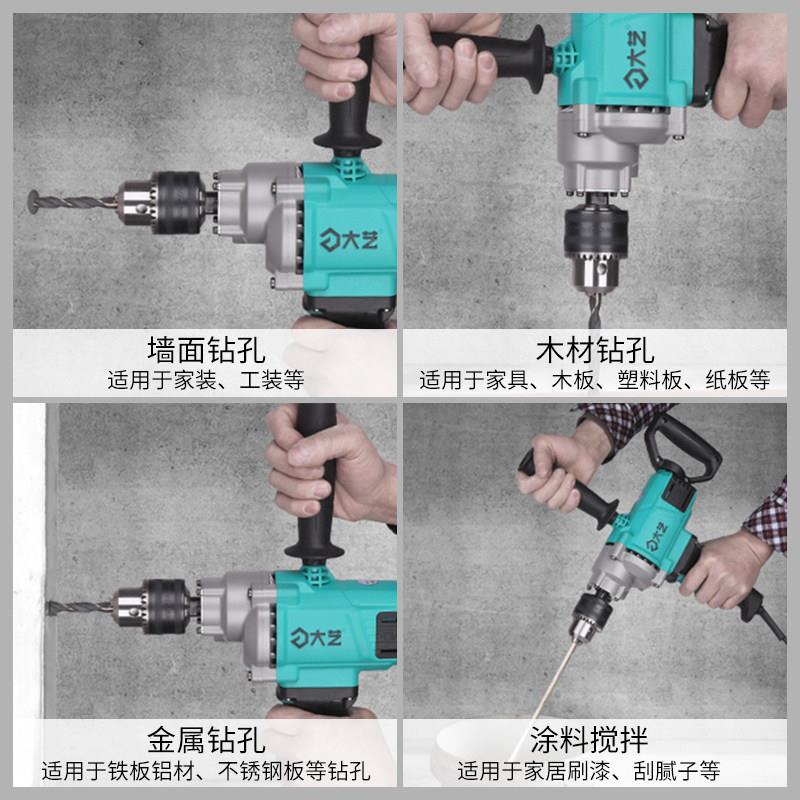 大艺

墙面钻孔
适用于家装、工装等

大艺

木材钻孔
适用于家具、木板、塑料板、纸板等

大艺

金属钻孔
适用于铁板铝材、不锈钢板等钻孔

大艺

涂料搅拌
适用于家居刷漆、刮腻子等