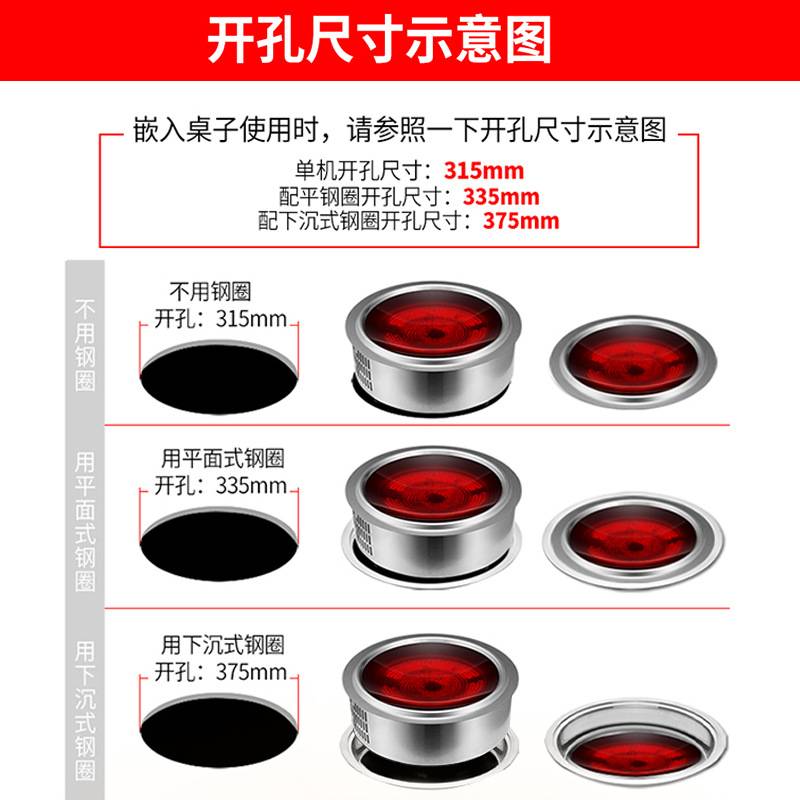 开孔尺寸示意图

嵌入桌子使用时，请参照一下开孔尺寸示意图
单机开孔尺寸：315mm
配平钢圈开孔尺寸：335mm
配下沉式钢圈开孔尺寸：375mm

不用钢圈

不用钢圈
开孔：315mm

用平面式钢圈

用平面式钢圈
开孔：335mm

用下沉式钢圈

用下沉式钢圈
开孔：375mm