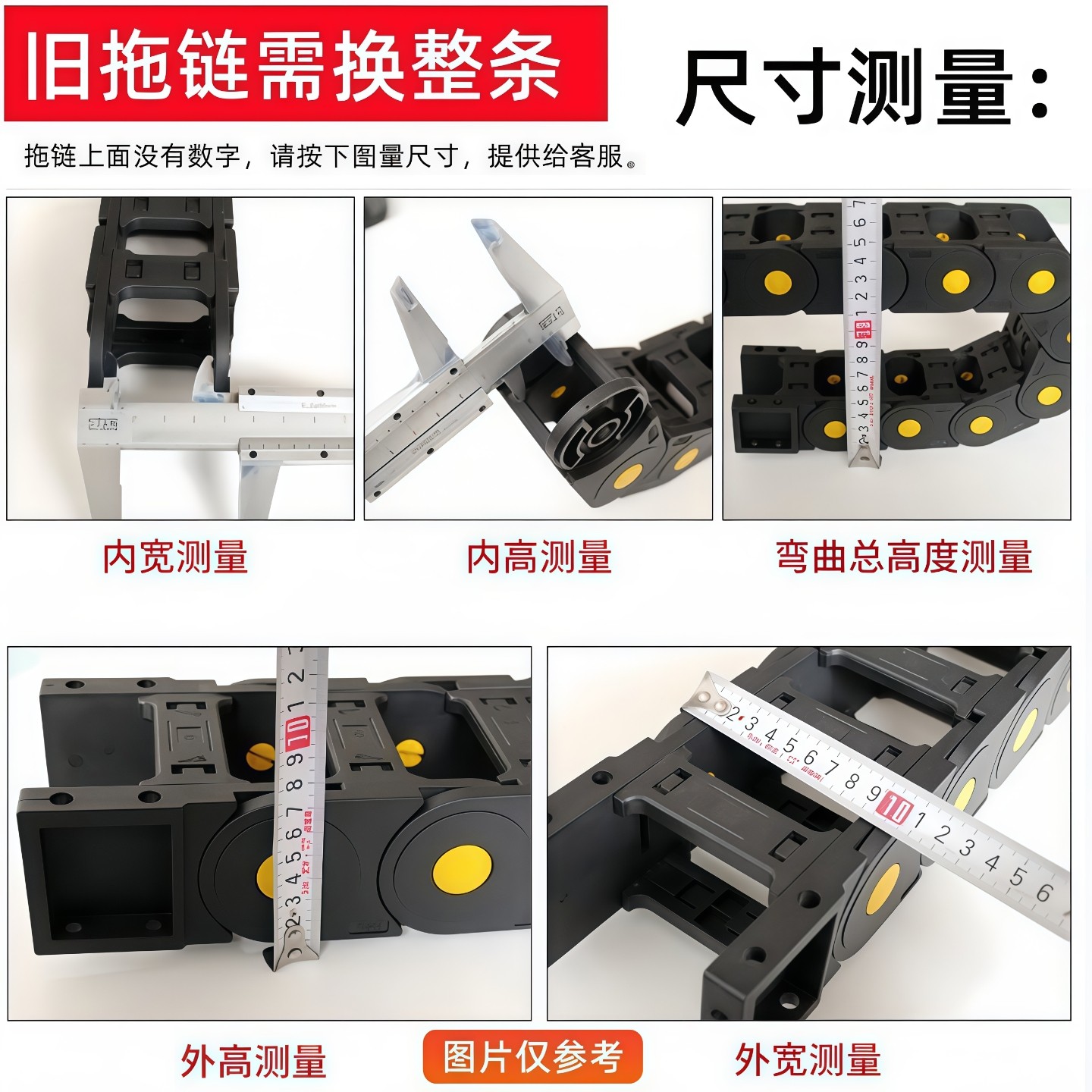 旧拖链需换整条

尺寸测量：

拖链上面没有数字，请按下图量尺寸，提供给客服。

内宽测量

内高测量

弯曲总高度测量

外高测量

图片仅参考

外宽测量