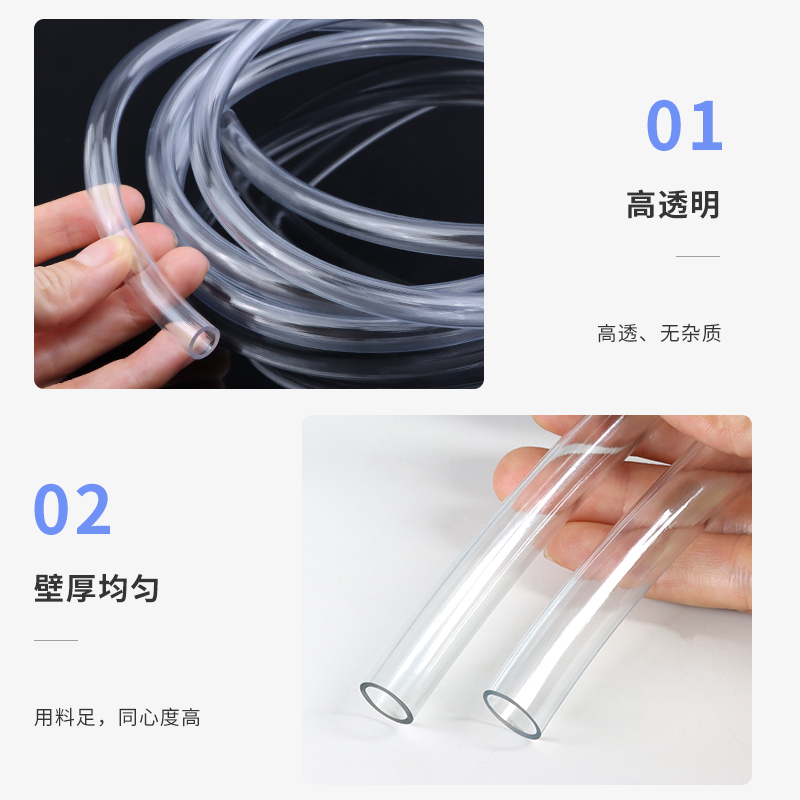 01

高透明

高透、无杂质

02

壁厚均匀

用料足，同心度高