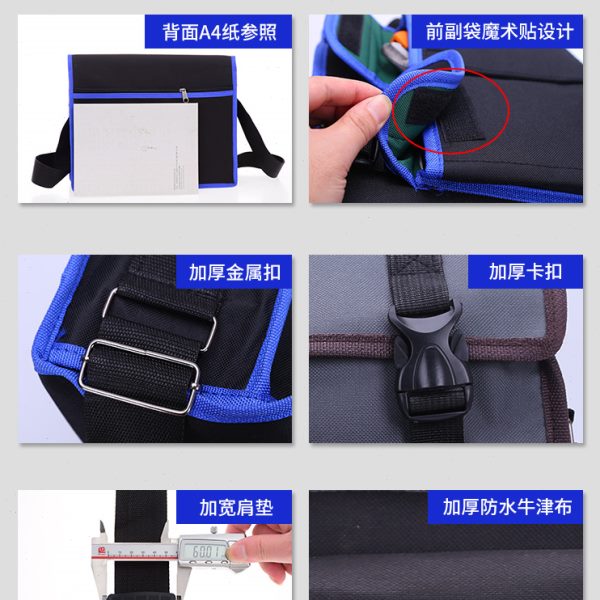 背面A4纸参照

前副袋魔术贴设计

加厚金属扣

加厚卡扣

加宽肩垫

60.01

加厚防水牛津布