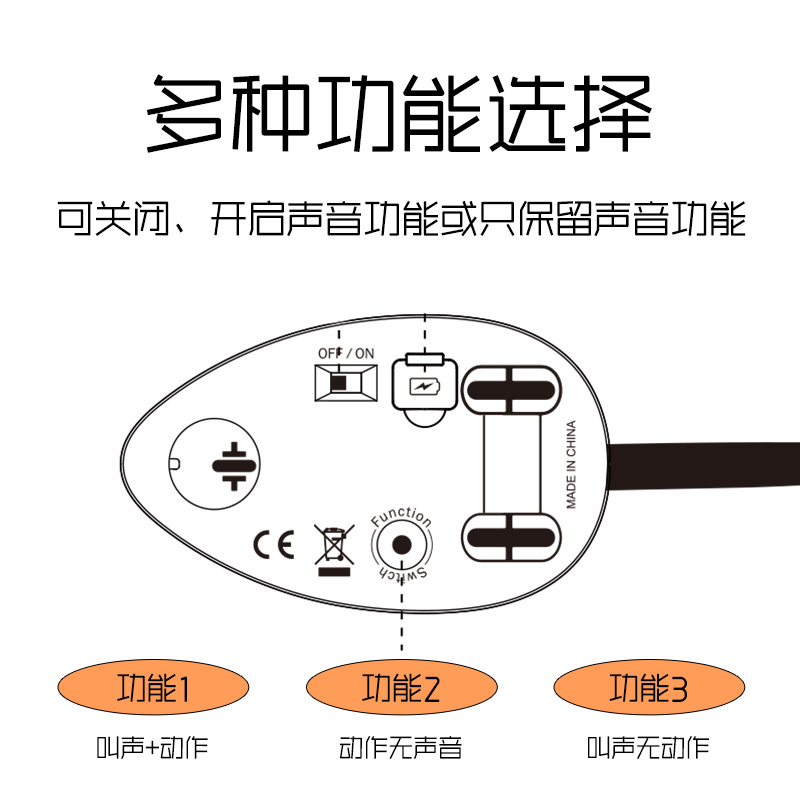 多种功能选择

可关闭、开启声音功能或只保留声音功能

OFF / ON

MADE IN CHINA

CE

Function Switch

功能1

叫声+动作

功能2

动作无声音

功能3

叫声无动作