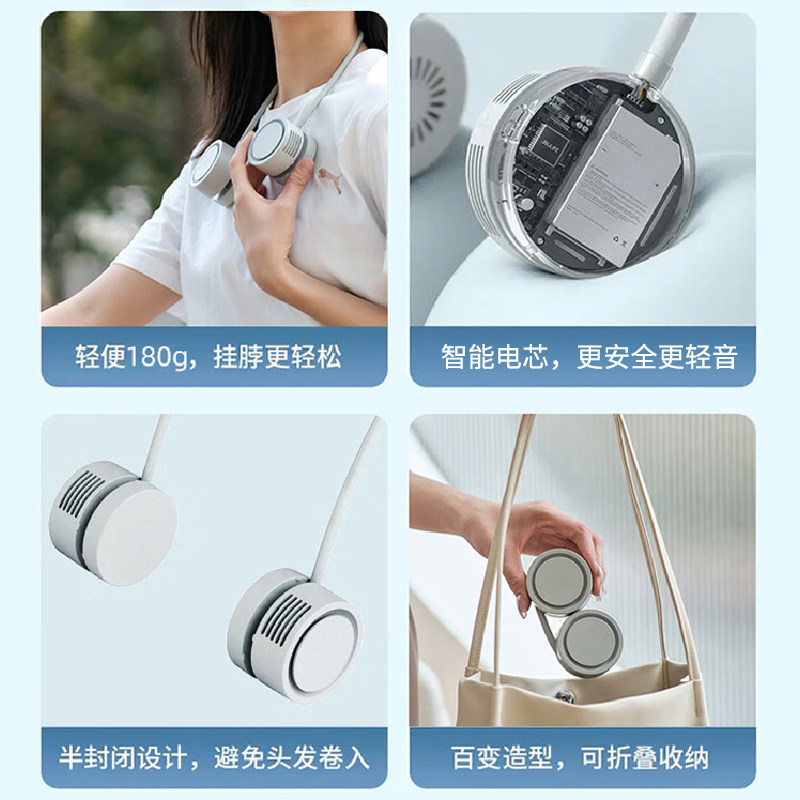 轻便180g，挂脖更轻松

智能电芯，更安全更轻音

半封闭设计，避免头发卷入

百变造型，可折叠收纳