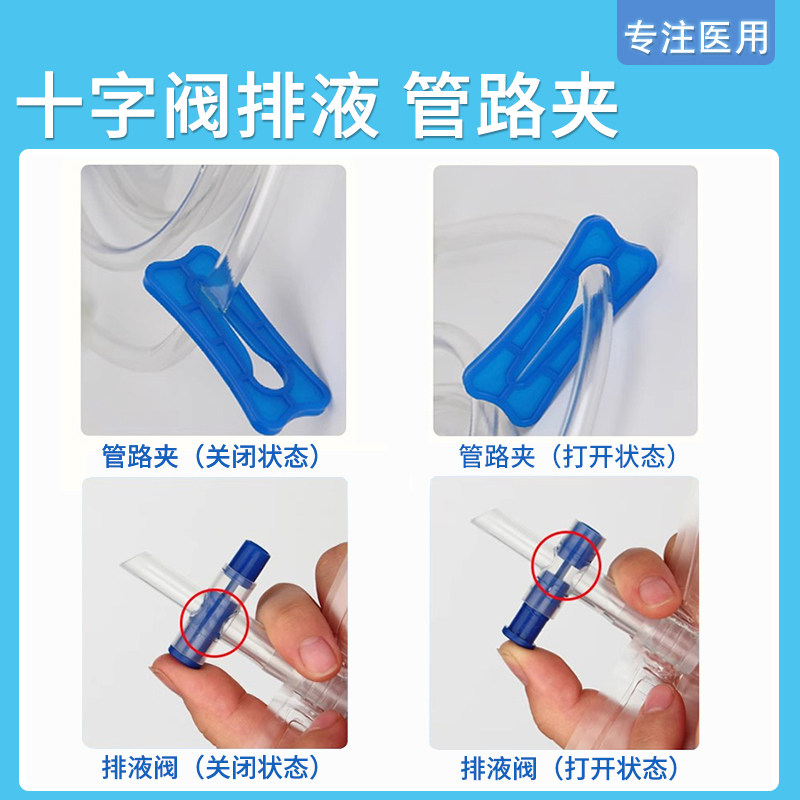 专注医用

十字阀排液 管路夹

管路夹（关闭状态）

管路夹（打开状态）

排液阀（关闭状态）

排液阀（打开状态）