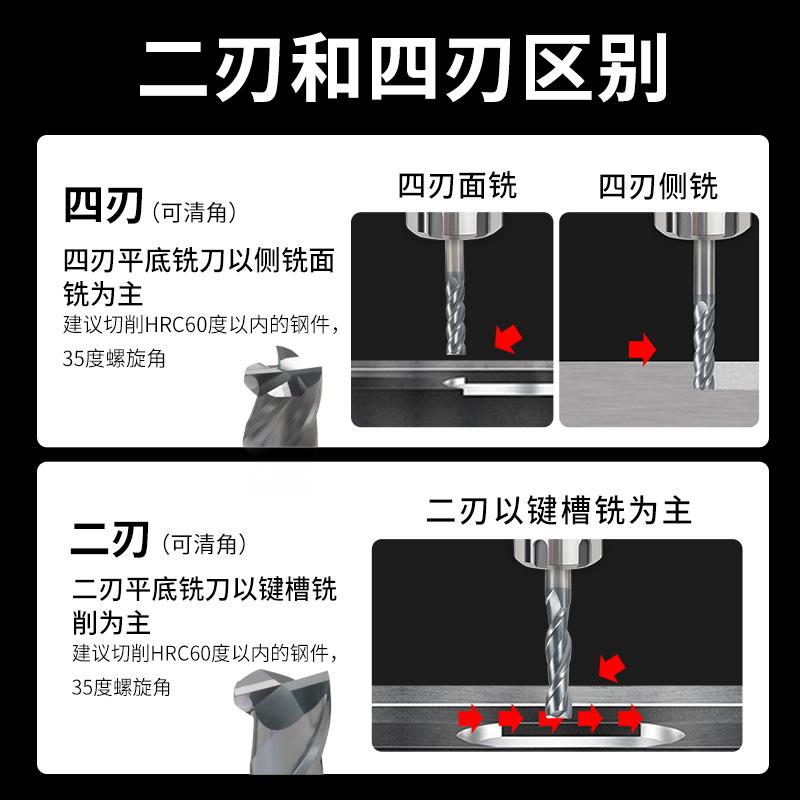 二刃和四刃区别

四刃（可清角）

四刃平底铣刀以侧铣面铣为主

建议切削HRC60度以内的钢件，35度螺旋角

四刃面铣

四刃侧铣

二刃（可清角）

二刃平底铣刀以键槽铣削为主

建议切削HRC60度以内的钢件，35度螺旋角

二刃以键槽铣为主