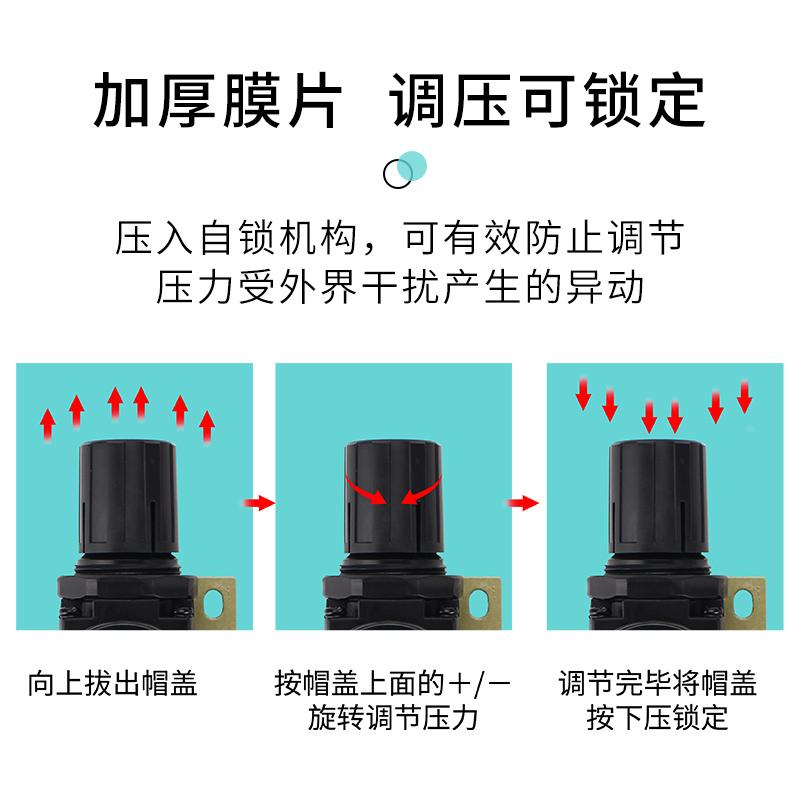 加厚膜片 调压可锁定

压入自锁机构，可有效防止调节压力受外界干扰产生的异动

向上拔出帽盖

按帽盖上面的+/-旋转调节压力

调节完毕将帽盖按下压锁定