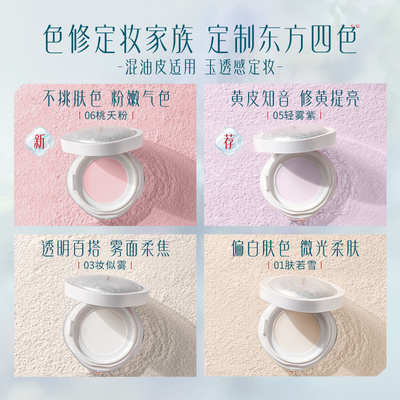 色修定妆家族 定制东方四色

-混油皮适用 玉透感定妆-

不挑肤色 粉嫩气色

06桃夭粉

新

黄皮知音 修黄提亮

05轻雾紫

荐

透明百搭 雾面柔焦

03妆似雾

偏白肤色 微光柔肤

01肤若雪