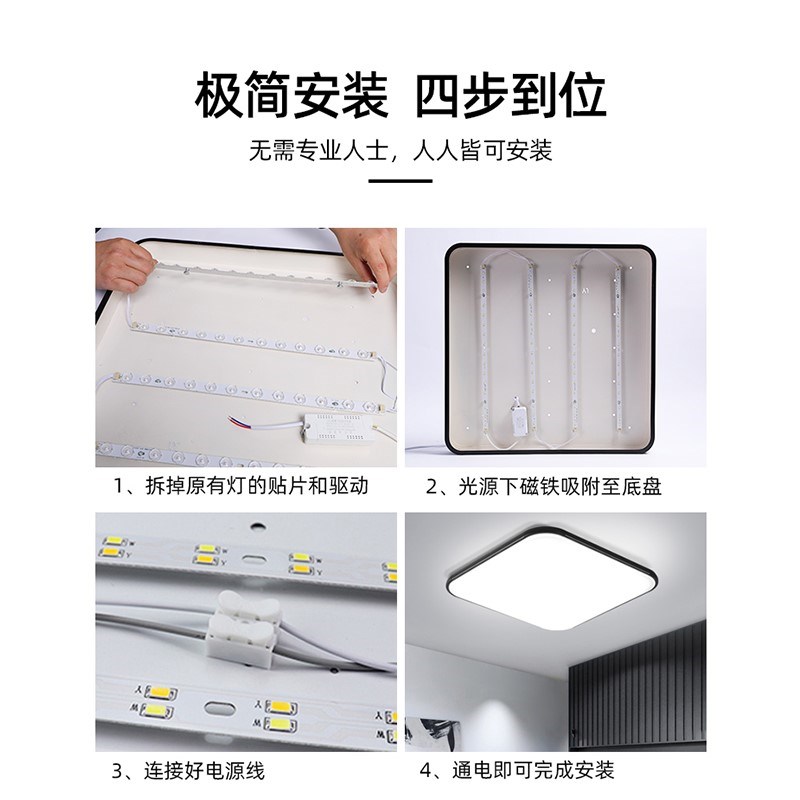 极简安装 四步到位

无需专业人士，人人皆可安装

1、拆掉原有灯的贴片和驱动

2、光源下磁铁吸附至底盘

3、连接好电源线

4、通电即可完成安装