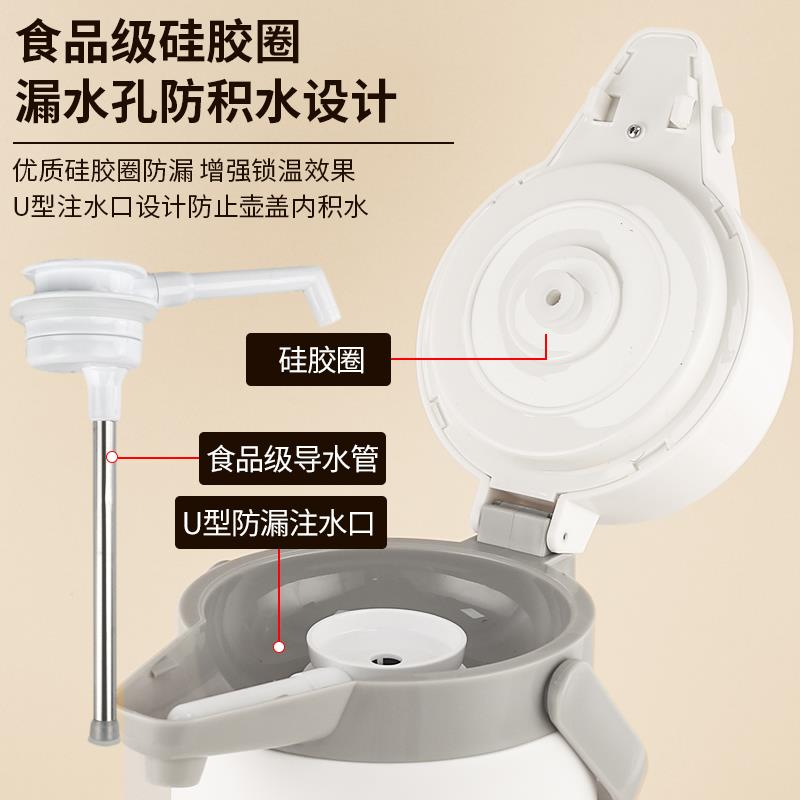 食品级硅胶圈
漏水孔防积水设计

优质硅胶圈防漏 增强锁温效果
U型注水口设计防止壶盖内积水

硅胶圈

食品级导水管

U型防漏注水口