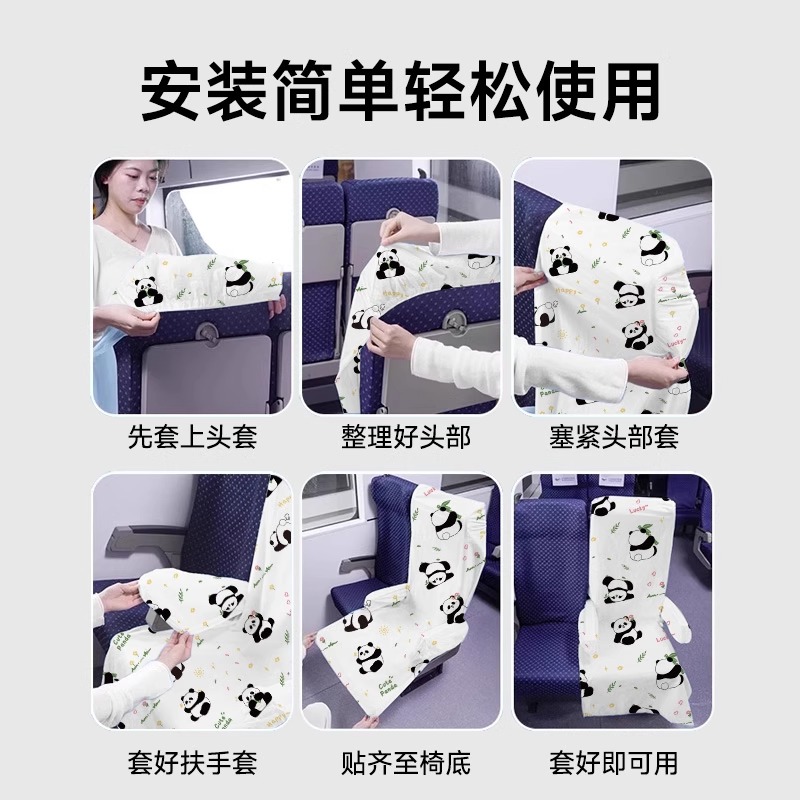 安装简单轻松使用

先套上头套

整理好头部

塞紧头部套

套好扶手套

贴齐至椅底

套好即可用