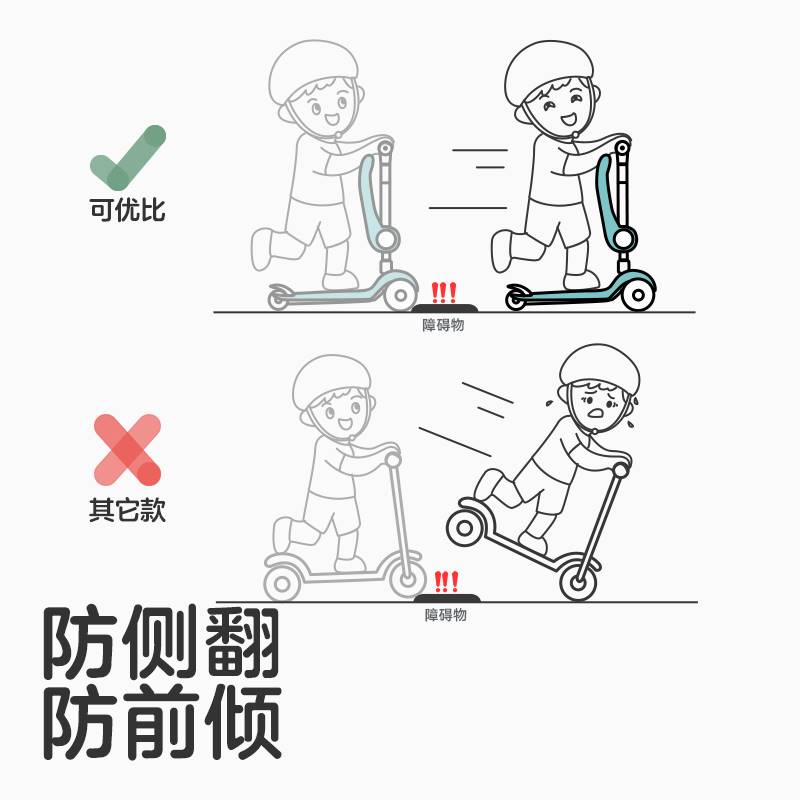 可优比

!!!

障碍物

其它款

!!!

障碍物

防侧翻
防前倾