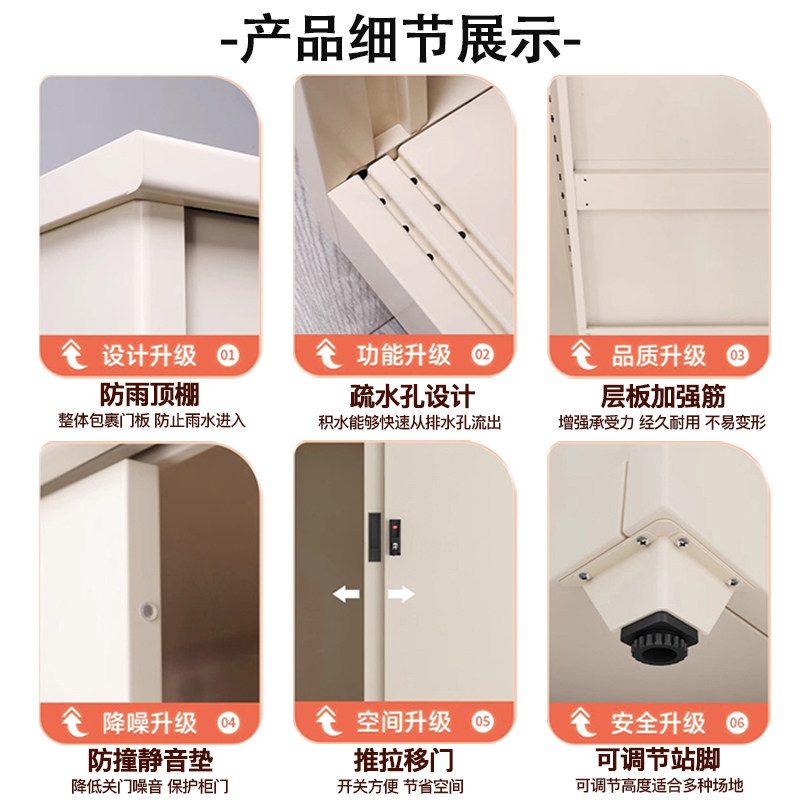 -产品细节展示-

设计升级 01
防雨顶棚
整体包裹门板 防止雨水进入

功能升级 02
疏水孔设计
积水能够快速从排水孔流出

品质升级 03
层板加强筋
增强承受力 经久耐用 不易变形

降噪升级 04
防撞静音垫
降低关门噪音 保护柜门

空间升级 05
推拉移门
开关方便 节省空间

安全升级 06
可调节站脚
可调节高度适合多种场地