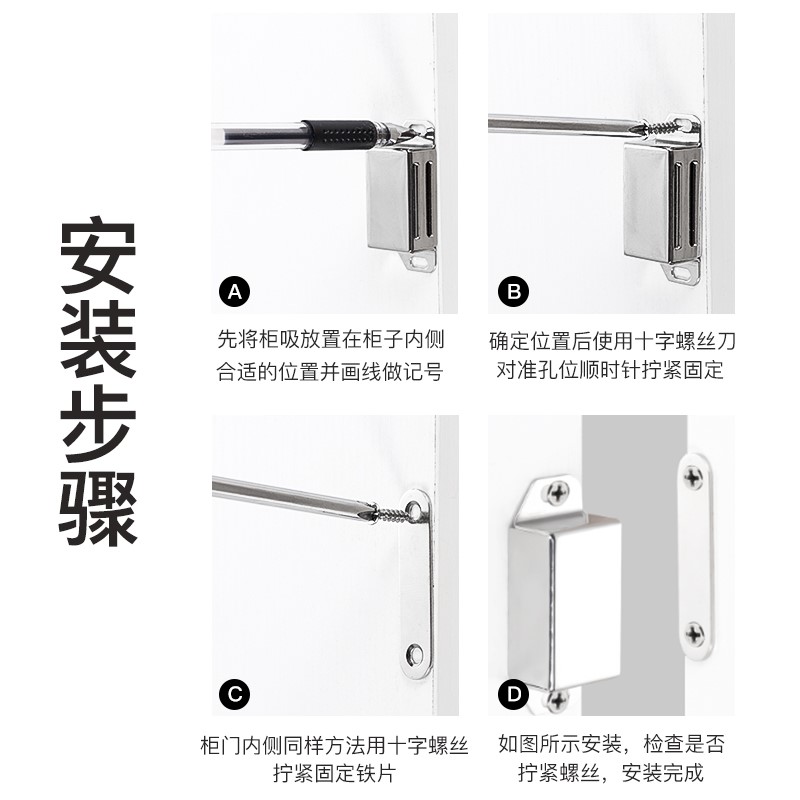 安装步骤

A

先将柜吸放置在柜子内侧合适的位置并画线做记号

B

确定位置后使用十字螺丝刀对准孔位顺时针拧紧固定

C

柜门内侧同样方法用十字螺丝拧紧固定铁片

D

如图所示安装，检查是否拧紧螺丝，安装完成