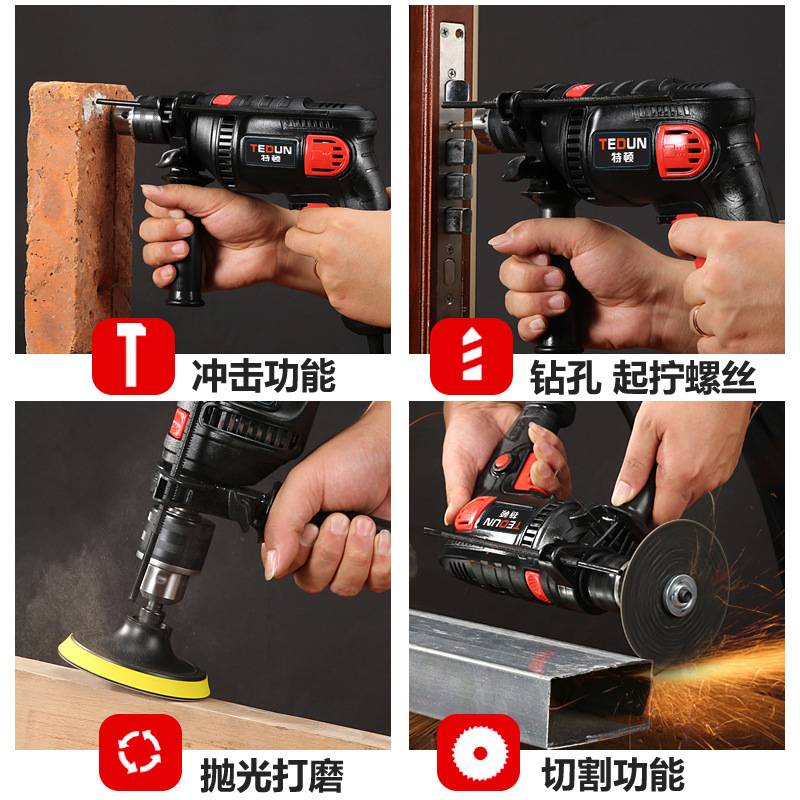 TEDUN
特顿

冲击功能

TEDUN
特顿

钻孔 起拧螺丝

抛光打磨

TEDUN
特顿

切割功能