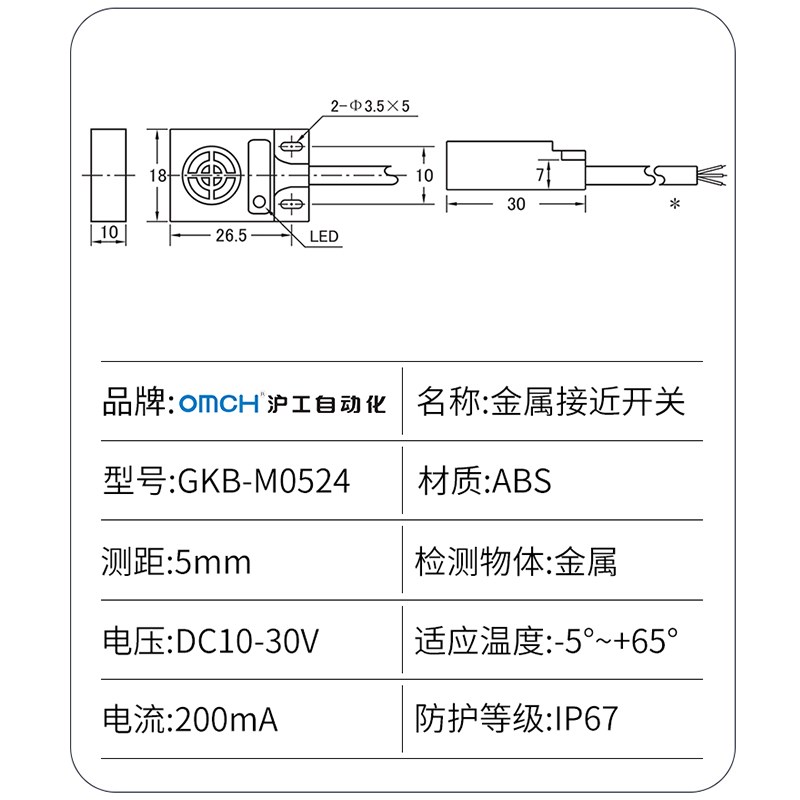 2-Φ3.5×5

18

10

7

10

26.5

LED

30

*

| 品牌:OMCH 沪工自动化 | 名称:金属接近开关 |
|---|---|
| 型号:GKB-M0524 | 材质:ABS |
| 测距:5mm | 检测物体:金属 |
| 电压:DC10-30V | 适应温度:-5°~+65° |
| 电流:200mA | 防护等级:IP67 |