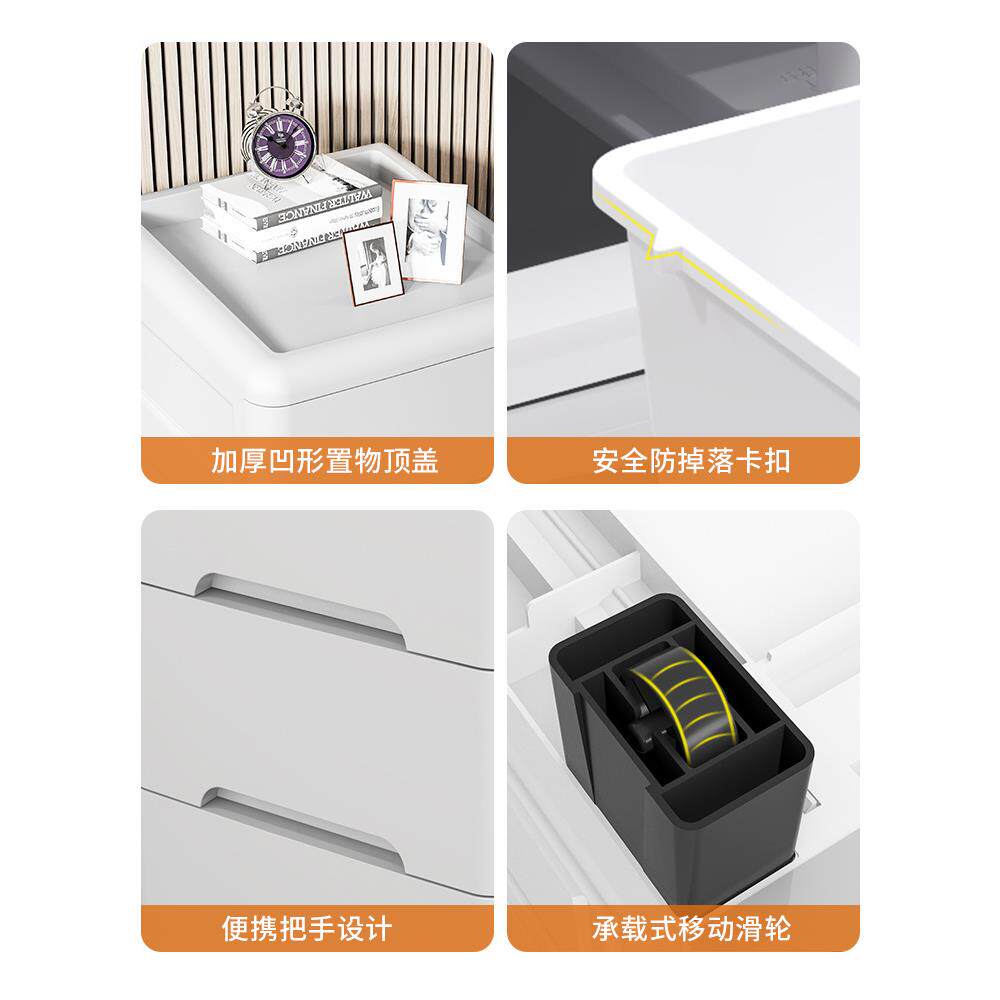 WALTER FINANCE

WALTER FINANCE

加厚凹形置物顶盖

安全防掉落卡扣

便携把手设计

承载式移动滑轮