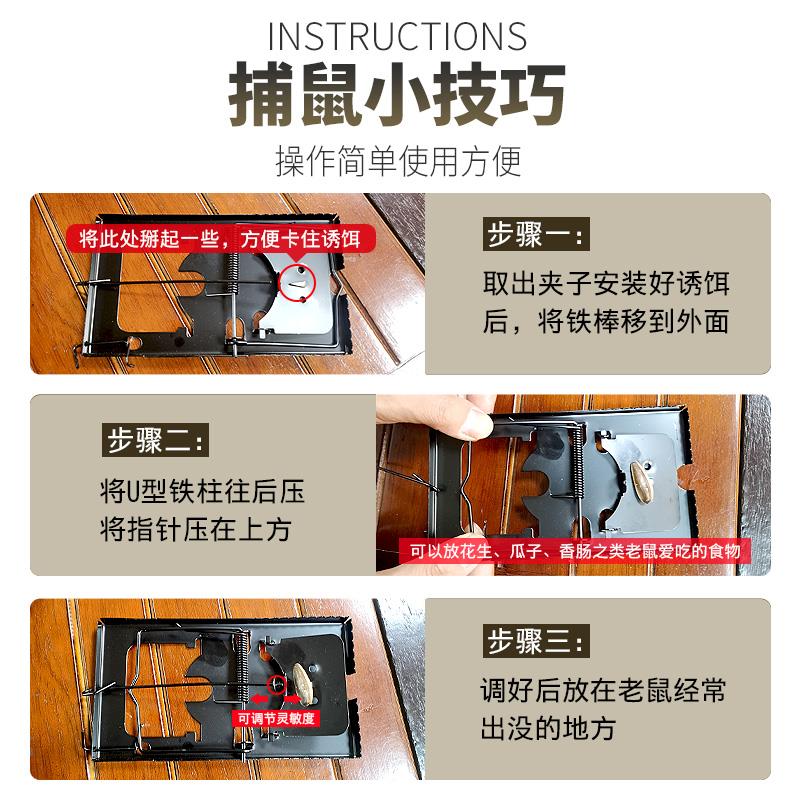 INSTRUCTIONS
捕鼠小技巧
操作简单使用方便

将此处掰起一些，方便卡住诱饵

步骤一：
取出夹子安装好诱饵后，将铁棒移到外面

步骤二：
将U型铁柱往后压
将指针压在上方

可以放花生、瓜子、香肠之类老鼠爱吃的食物

可调节灵敏度

步骤三：
调好后放在老鼠经常出没的地方