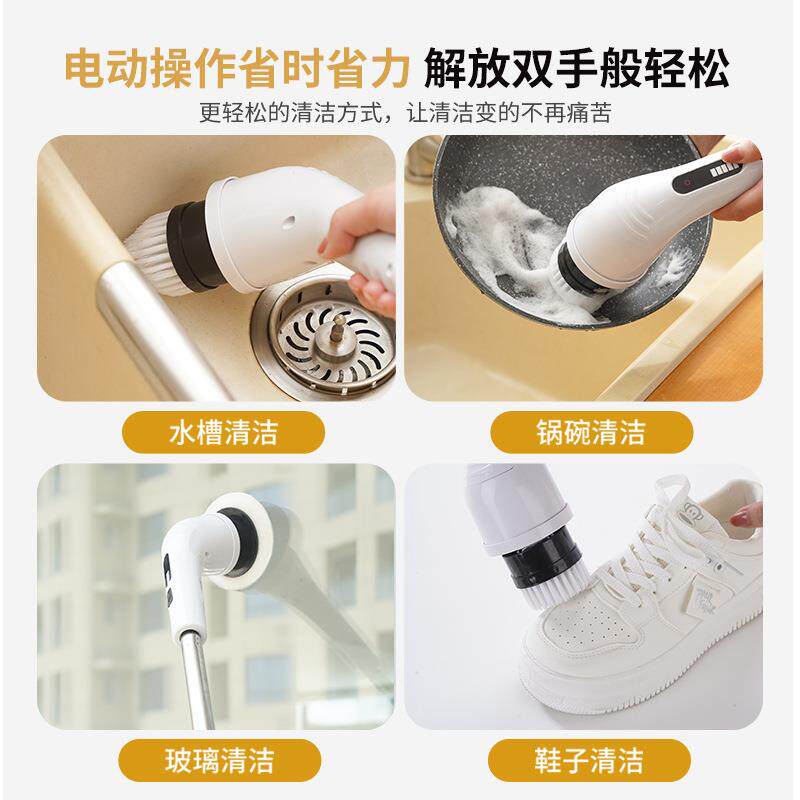 电动操作省时省力 解放双手般轻松

更轻松的清洁方式，让清洁变的不再痛苦

水槽清洁

锅碗清洁

玻璃清洁

鞋子清洁