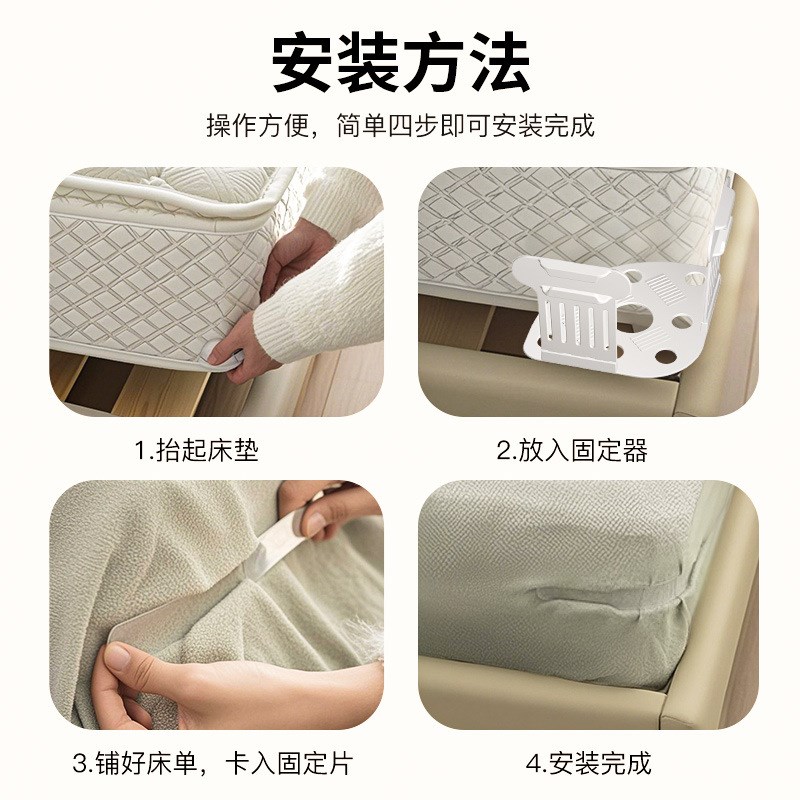 安装方法

操作方便，简单四步即可安装完成

1.抬起床垫

2.放入固定器

3.铺好床单，卡入固定片

4.安装完成