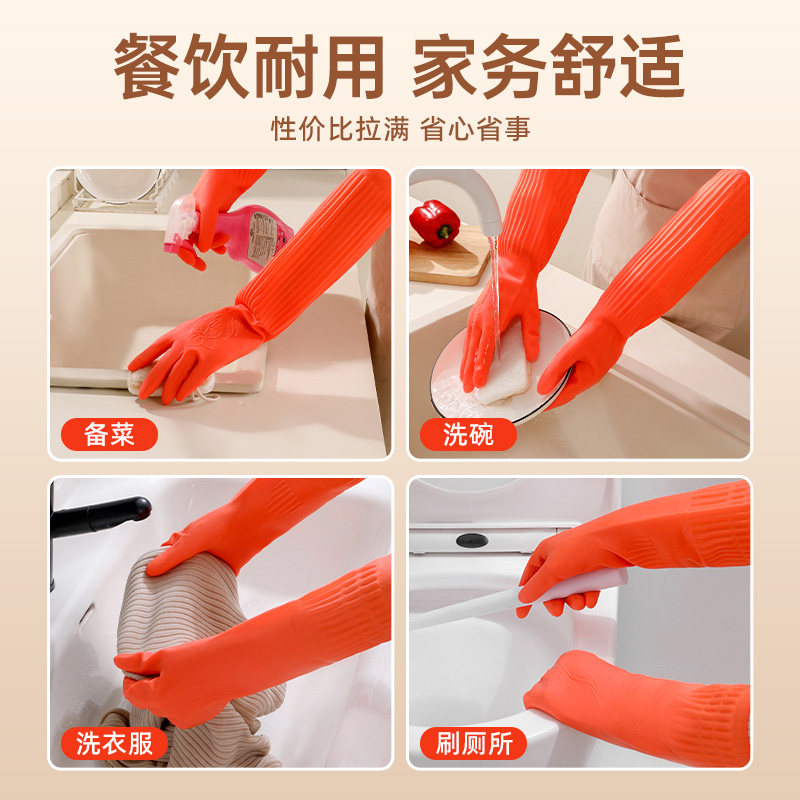 餐饮耐用 家务舒适
性价比拉满 省心省事

备菜

洗碗

洗衣服

刷厕所