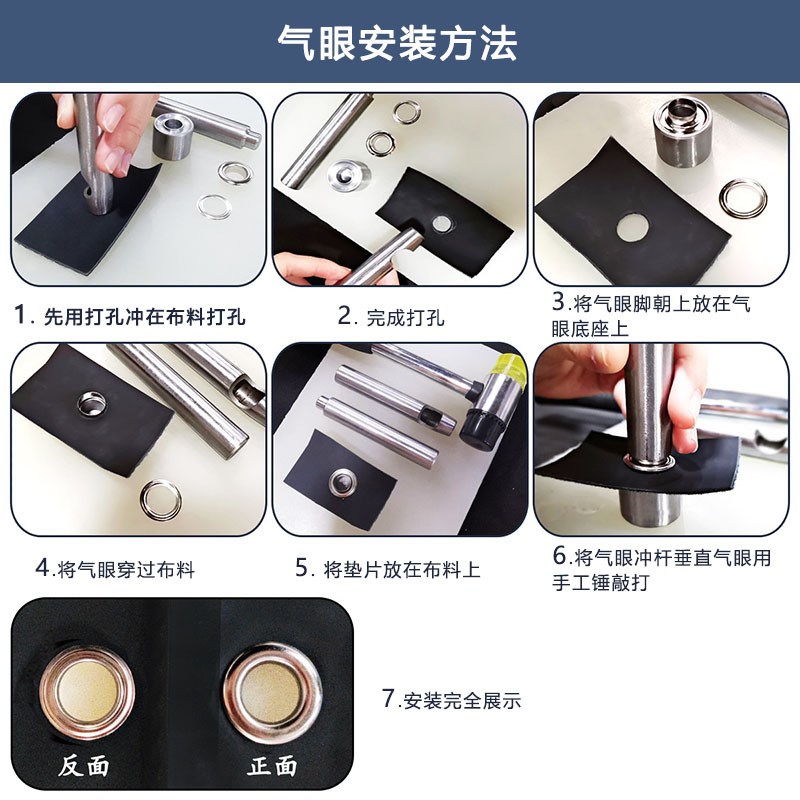 气眼安装方法

1. 先用打孔冲在布料打孔

2. 完成打孔

3.将气眼脚朝上放在气眼底座上

4.将气眼穿过布料

5. 将垫片放在布料上

6.将气眼冲杆垂直气眼用手工锤敲打

反面

正面

7.安装完全展示