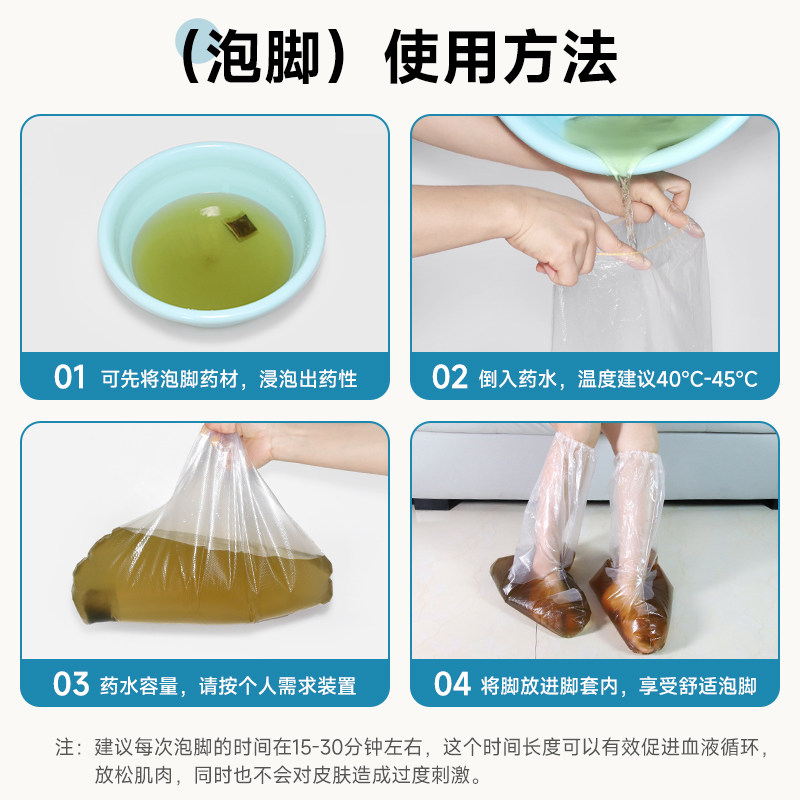 （泡脚）使用方法

01 可先将泡脚药材，浸泡出药性

02 倒入药水，温度建议40°C-45°C

03 药水容量，请按个人需求装置

04 将脚放进脚套内，享受舒适泡脚

注：建议每次泡脚的时间在15-30分钟左右，这个时间长度可以有效促进血液循环，放松肌肉，同时也不会对皮肤造成过度刺激。