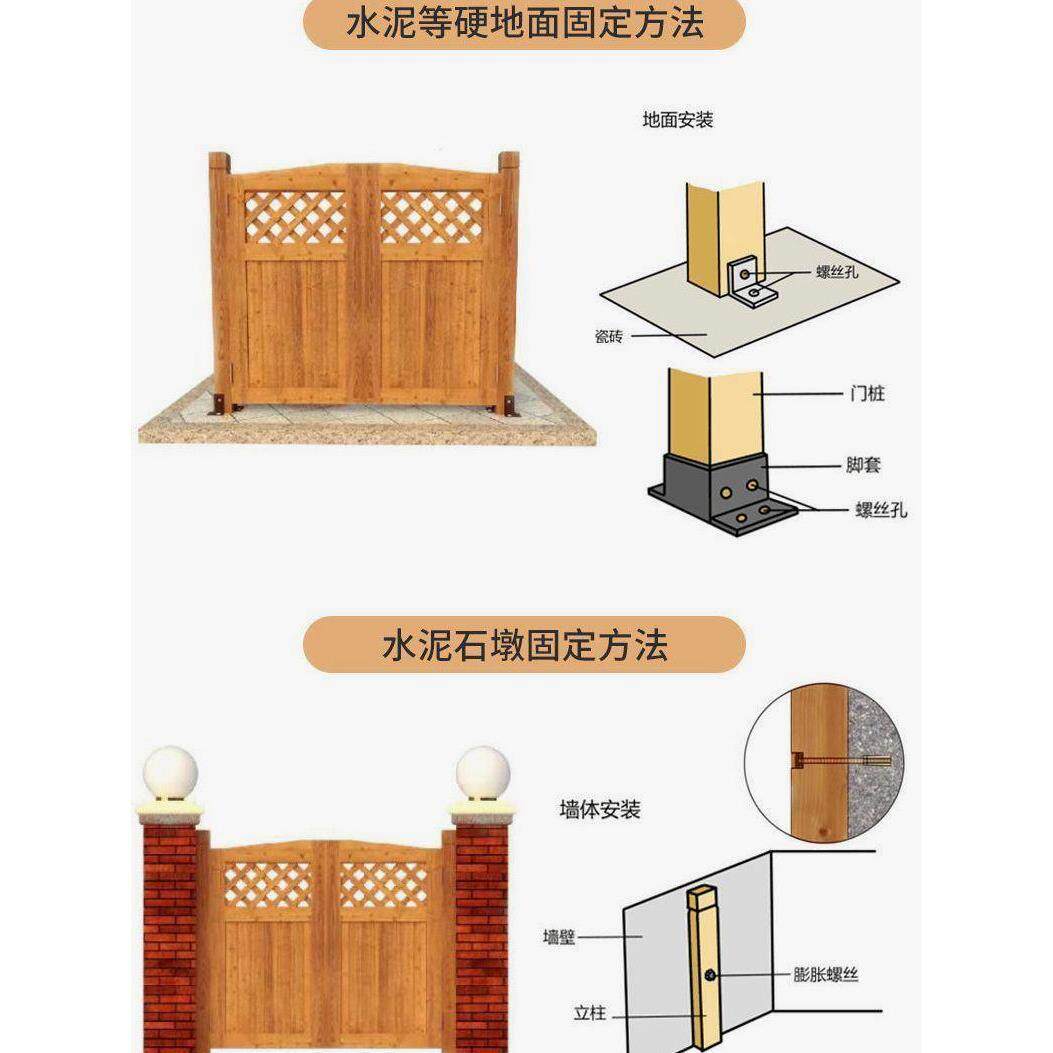 水泥等硬地面固定方法

地面安装

螺丝孔

瓷砖

门桩

脚套

螺丝孔

水泥石墩固定方法

墙体安装

墙壁

膨胀螺丝

立柱