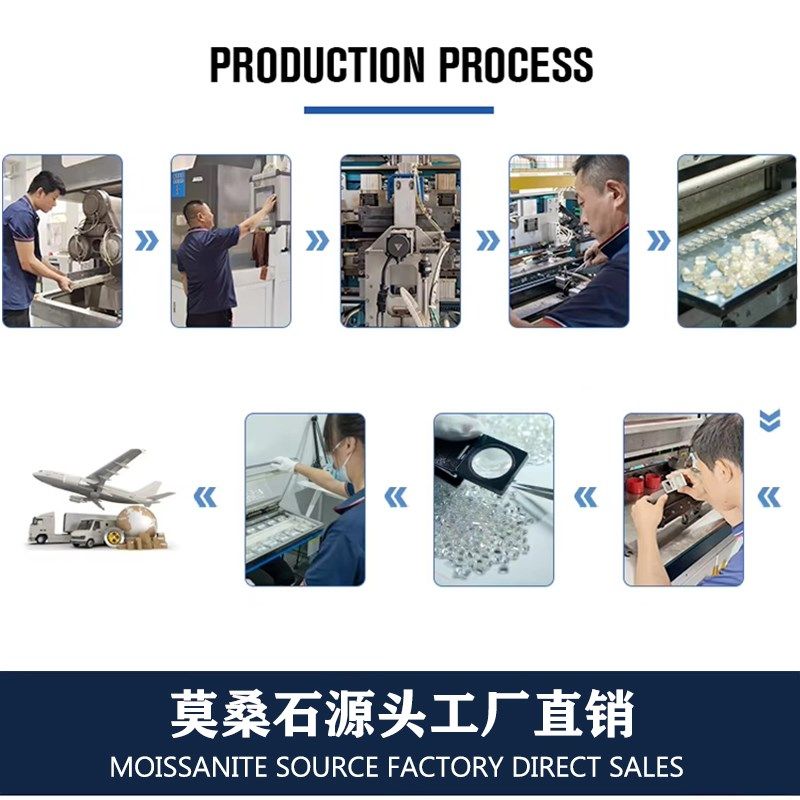 PRODUCTION PROCESS

莫桑石源头工厂直销
MOISSANITE SOURCE FACTORY DIRECT SALES