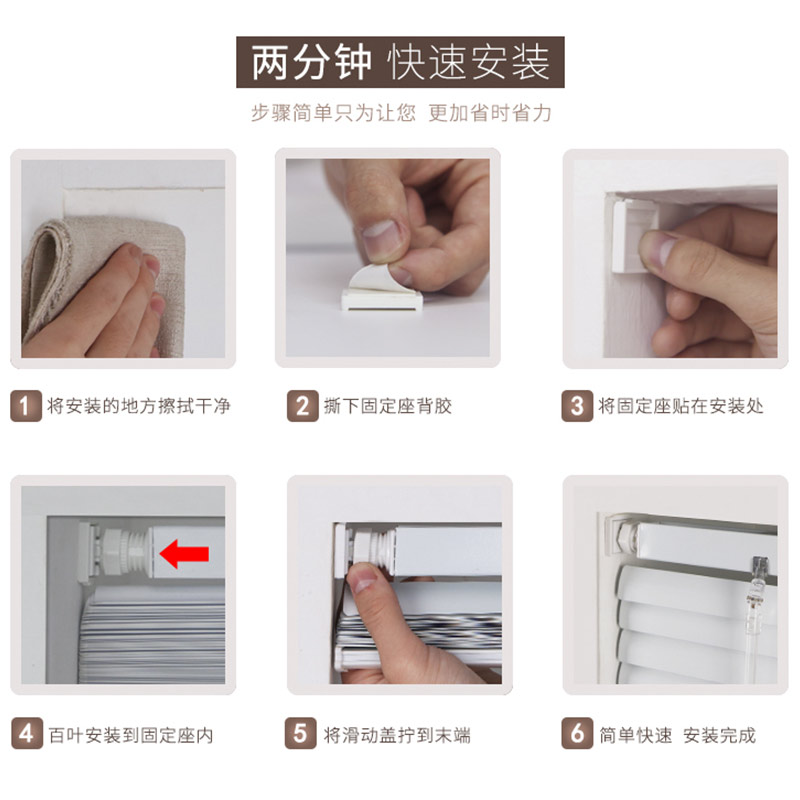 两分钟 快速安装

步骤简单只为让您 更加省时省力

1 将安装的地方擦拭干净

2 撕下固定座背胶

3 将固定座贴在安装处

4 百叶安装到固定座内

5 将滑动盖拧到末端

6 简单快速 安装完成