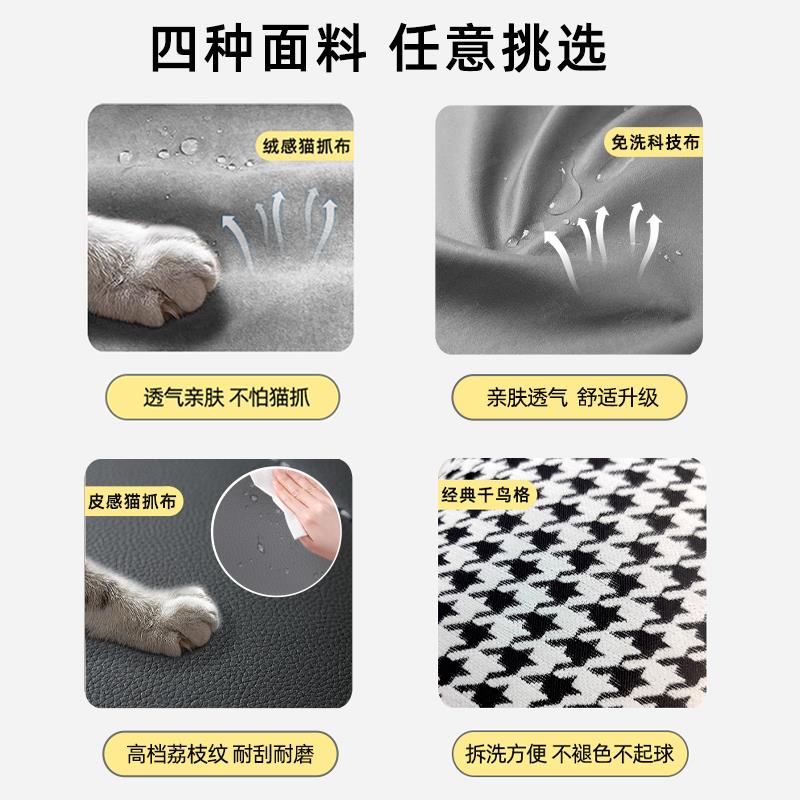 四种面料 任意挑选

绒感猫抓布

透气亲肤 不怕猫抓

免洗科技布

亲肤透气 舒适升级

皮感猫抓布

高档荔枝纹 耐刮耐磨

经典千鸟格

拆洗方便 不褪色不起球