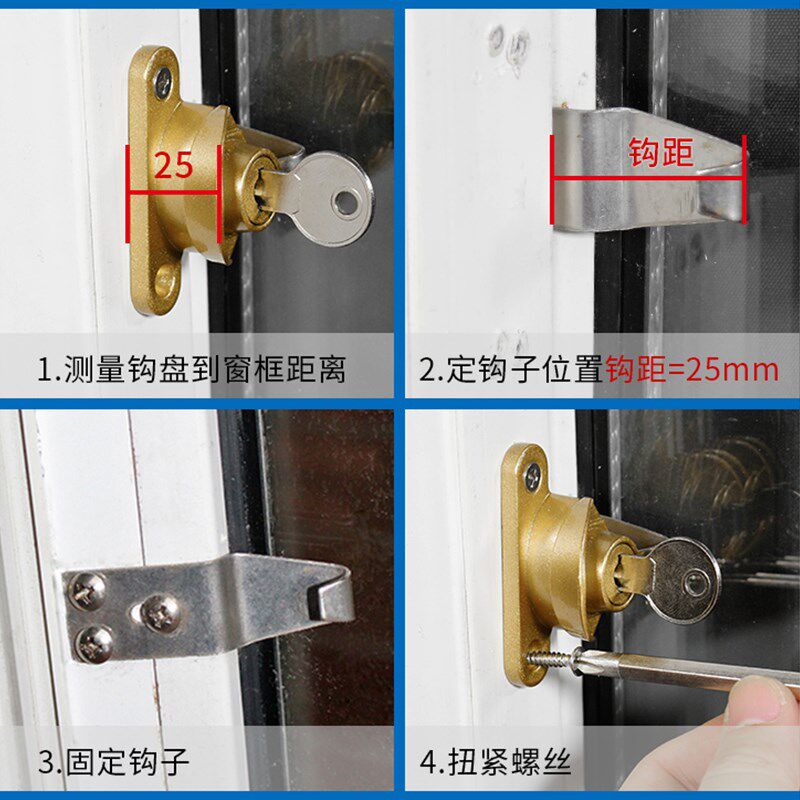 25

1.测量钩盘到窗框距离

钩距

2.定钩子位置钩距=25mm

3.固定钩子

4.扭紧螺丝