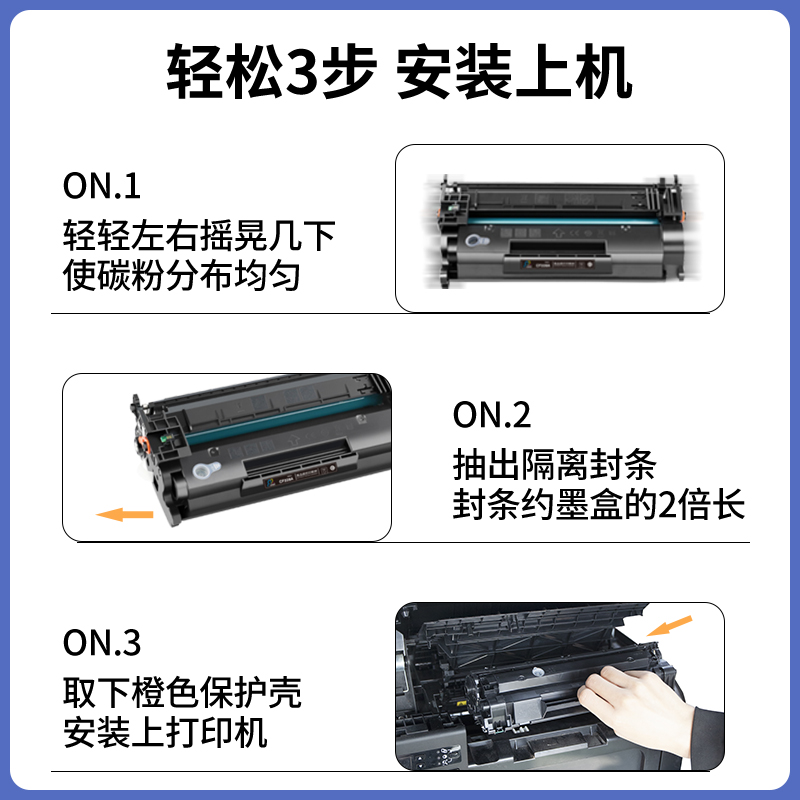 轻松3步 安装上机

ON.1
轻轻左右摇晃几下
使碳粉分布均匀

ON.2
抽出隔离封条
封条约墨盒的2倍长

ON.3
取下橙色保护壳
安装上打印机