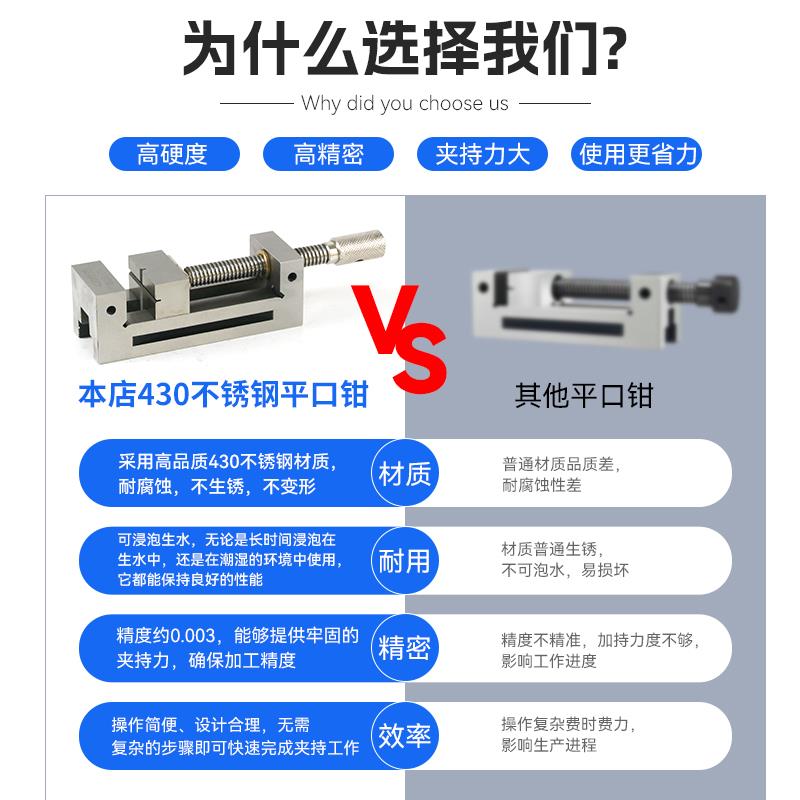 为什么选择我们?

Why did you choose us

高硬度 高精密 夹持力大 使用更省力

VS

本店430不锈钢平口钳

其他平口钳

采用高品质430不锈钢材质，耐腐蚀，不生锈，不变形

材质

普通材质品质差，耐腐蚀性差

可浸泡生水，无论是长时间浸泡在生水中，还是在潮湿的环境中使用，它都能保持良好的性能

耐用

材质普通生锈，不可泡水，易损坏

精度约0.003，能够提供牢固的夹持力，确保加工精度

精密

精度不精准，加持力度不够，影响工作进度

操作简便、设计合理，无需复杂的步骤即可快速完成夹持工作

效率

操作复杂费时费力，影响生产进程