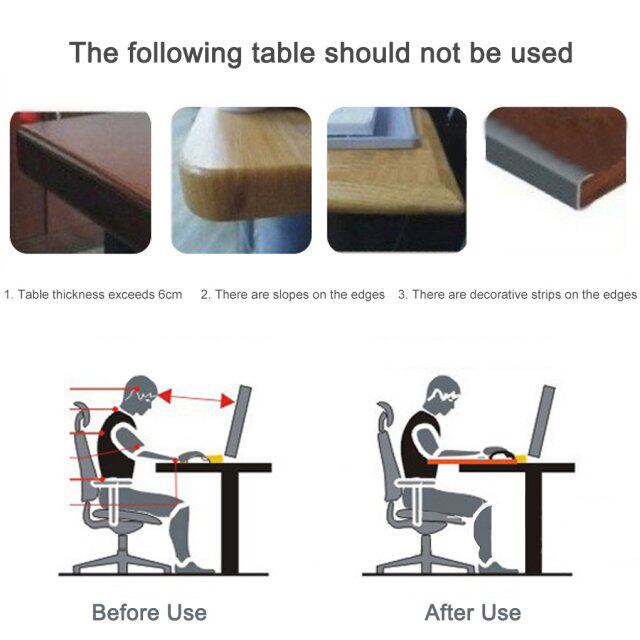 The following table should not be used

1. Table thickness exceeds 6cm

2. There are slopes on the edges

3. There are decorative strips on the edges

Before Use

After Use