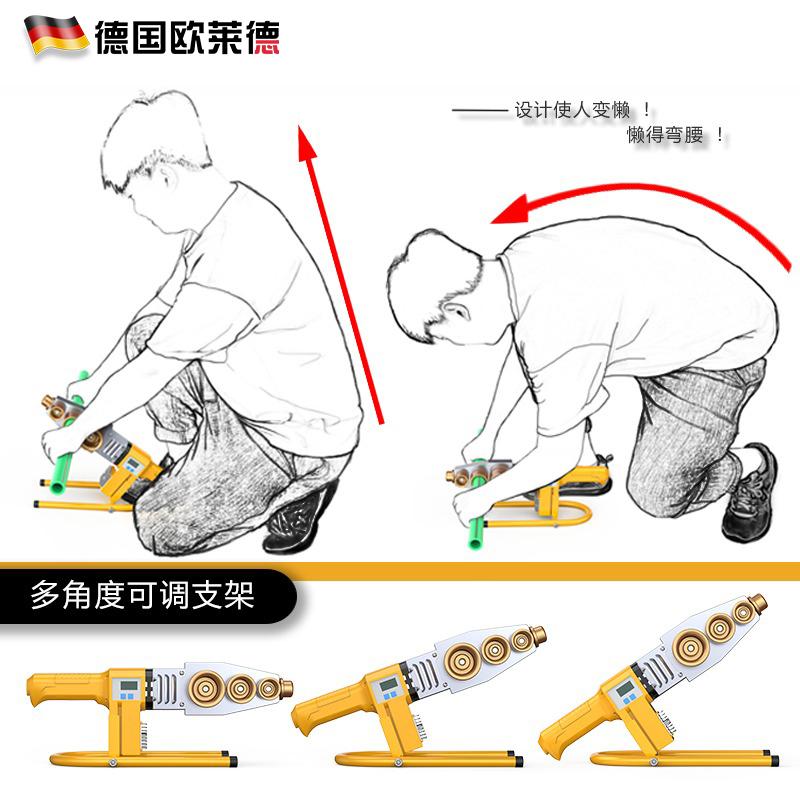 德国欧莱德

—— 设计使人变懒 ！
懒得弯腰 ！

多角度可调支架