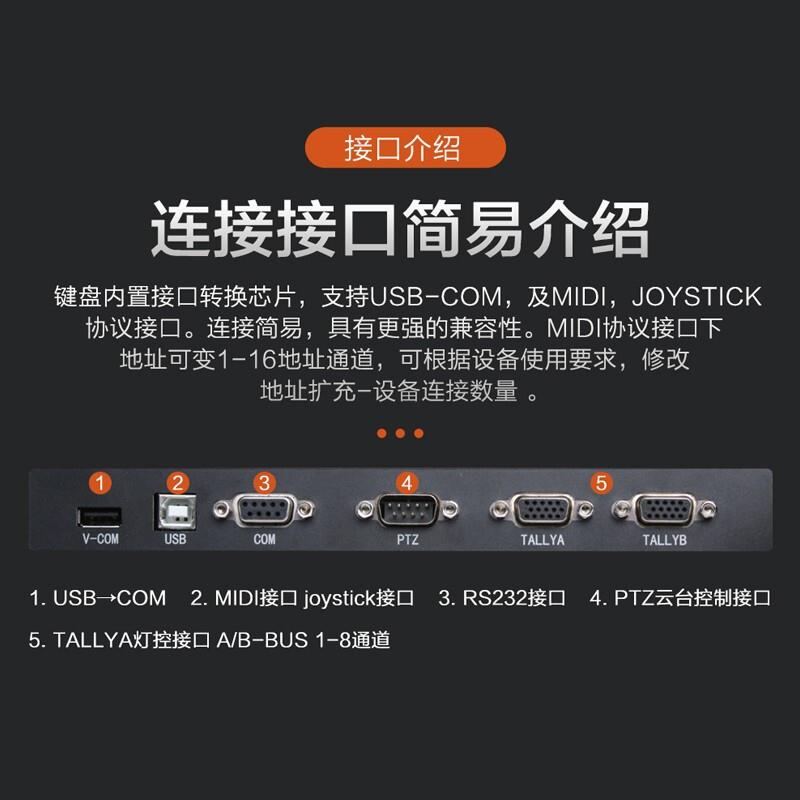 接口介绍

连接接口简易介绍

键盘内置接口转换芯片，支持USB-COM，及MIDI，JOYSTICK协议接口。连接简易，具有更强的兼容性。MIDI协议接口下地址可变1-16地址通道，可根据设备使用要求，修改地址扩充-设备连接数量 。

1 2 3 4 5

V-COM USB COM PTZ TALLYA TALLYB

1. USB→COM 2. MIDI接口 joystick接口 3. RS232接口 4. PTZ云台控制接口

5. TALLYA灯控接口 A/B-BUS 1-8通道