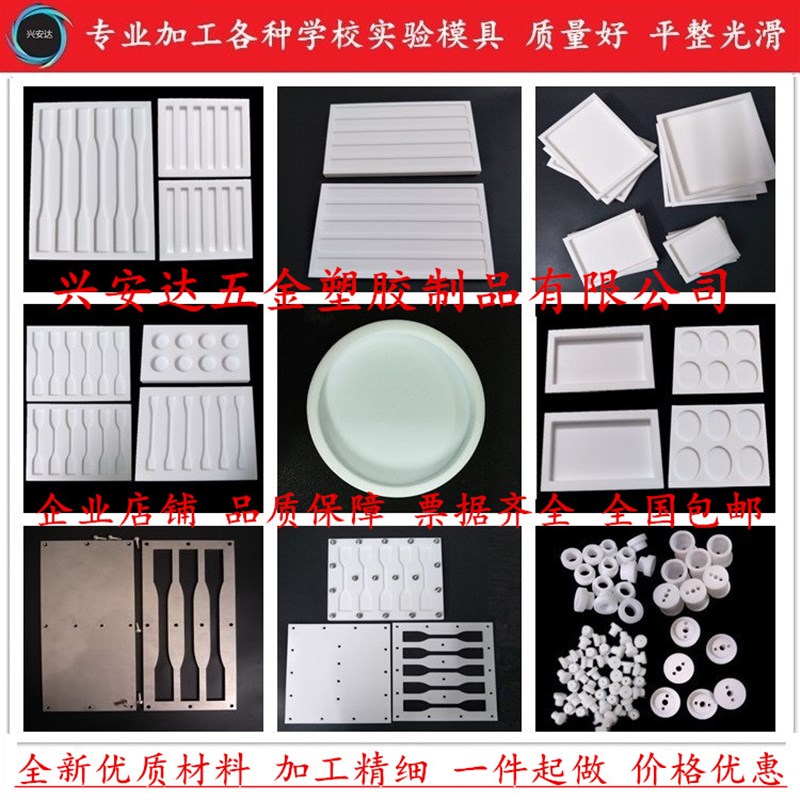 兴安达

专业加工各种学校实验模具 质量好 平整光滑

兴安达五金塑胶制品有限公司

企业店铺 品质保障 票据齐全 全国包邮

全新优质材料 加工精细 一件起做 价格优惠