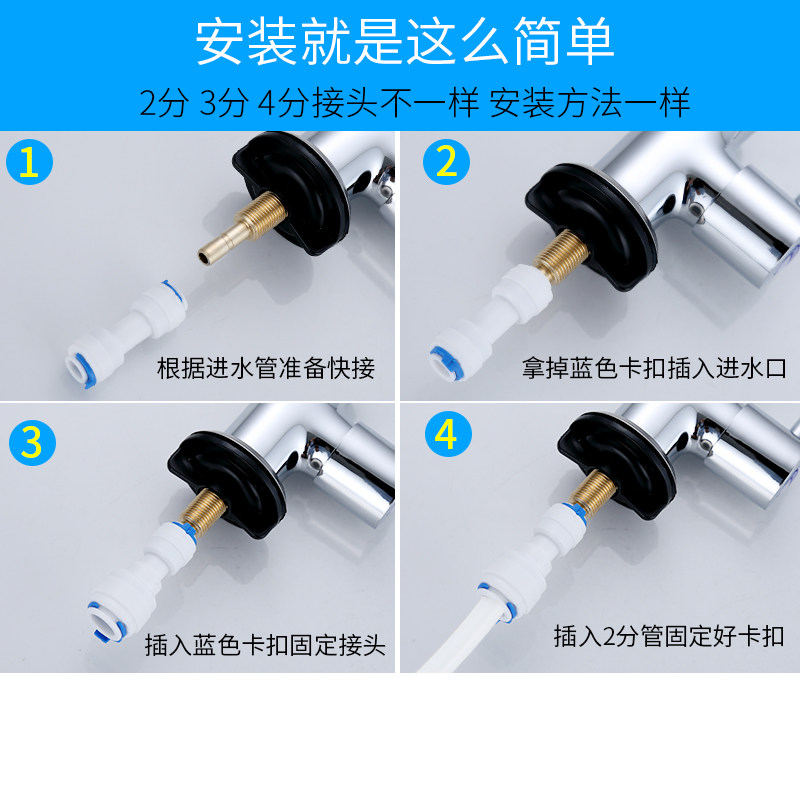 安装就是这么简单

2分 3分 4分接头不一样 安装方法一样

1

根据进水管准备快接

2

拿掉蓝色卡扣插入进水口

3

插入蓝色卡扣固定接头

4

插入2分管固定好卡扣