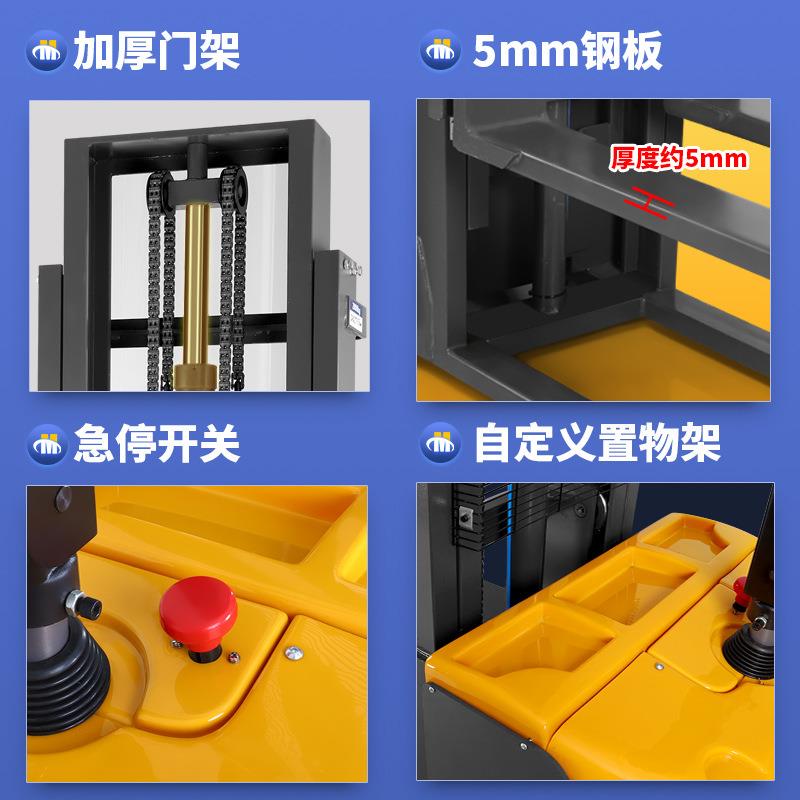 加厚门架

5mm钢板

厚度约5mm

急停开关

自定义置物架