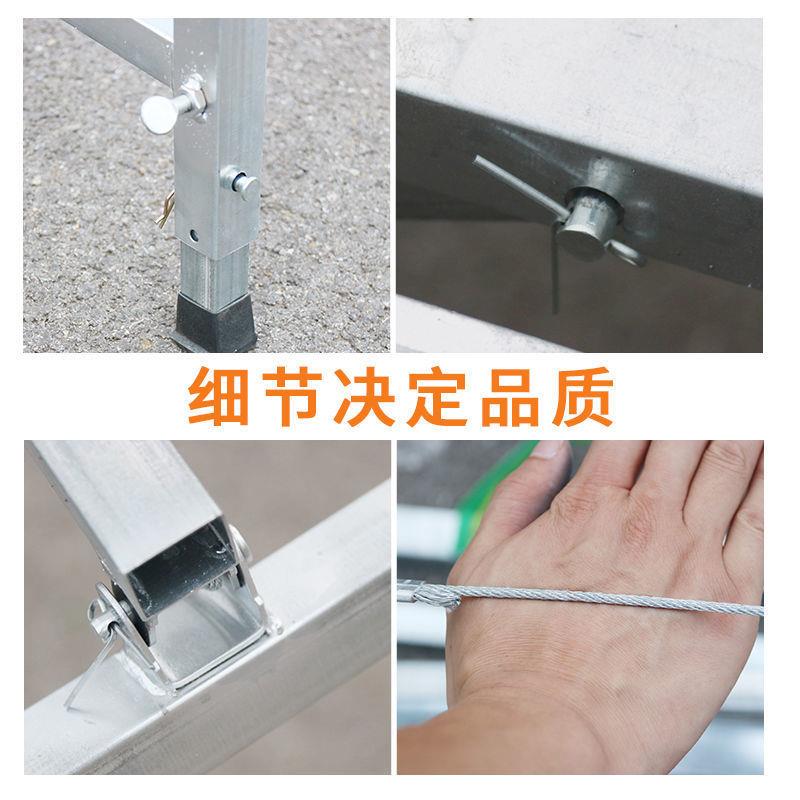 细节决定品质